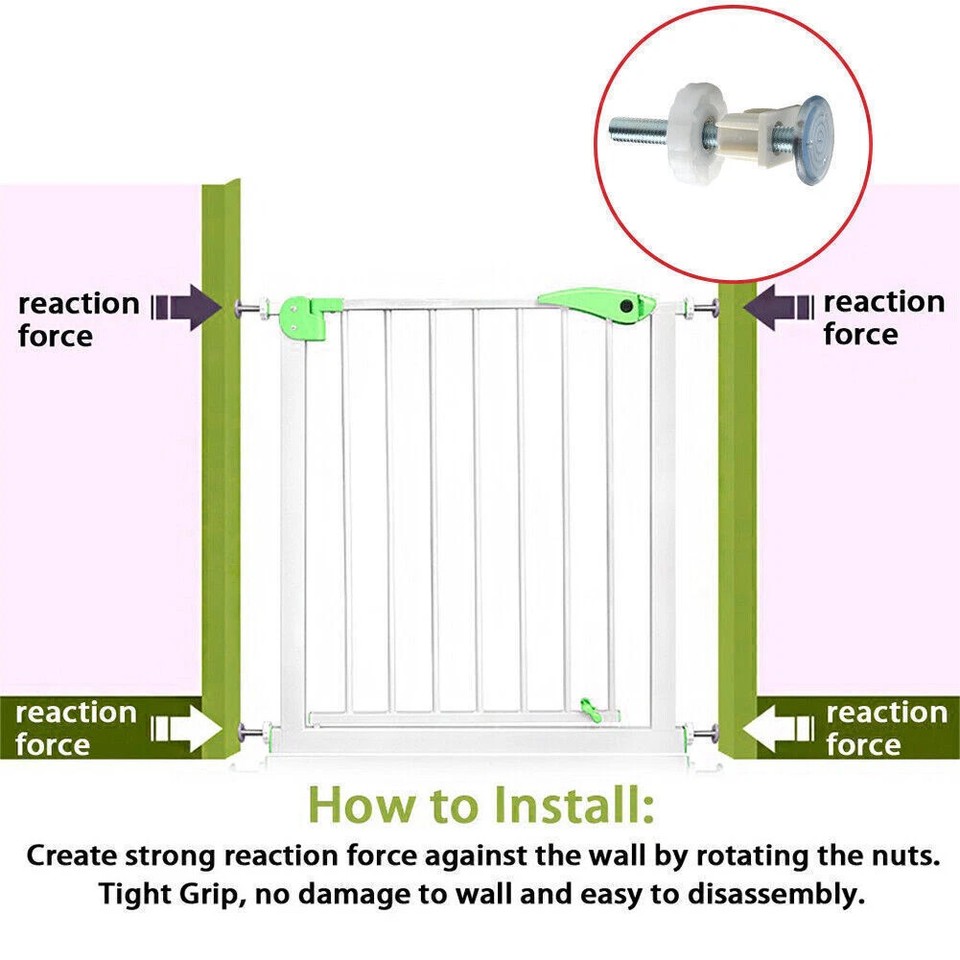 reaction force

reaction force

reaction force

reaction force

How to Install:

Create strong reaction force against the wall by rotating the nuts. Tight Grip, no damage to wall and easy to disassembly.