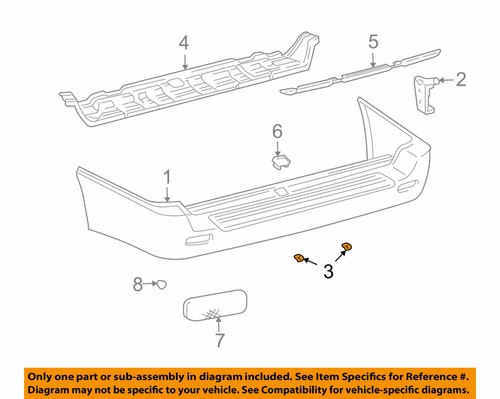 4
5
2
6
1
3
8
7

Only one part or sub-assembly in diagram included. See Item Specifics for Reference #.
Diagram may not be specific to your vehicle. See Compatibility for vehicle-specific diagrams.