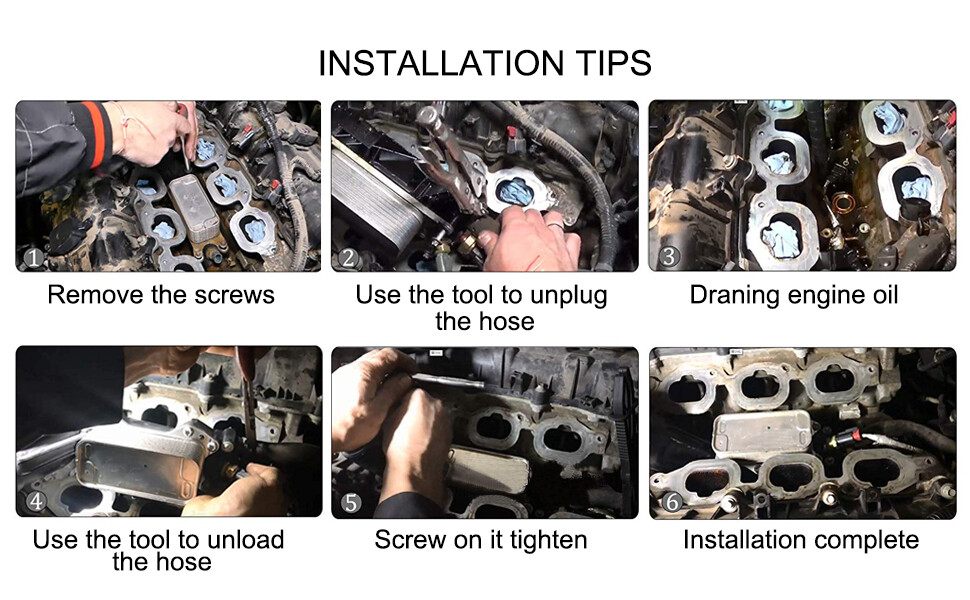 INSTALLATION TIPS

1

Remove the screws

2

Use the tool to unplug the hose

3

Draning engine oil

4

Use the tool to unload the hose

5

Screw on it tighten

6

Installation complete