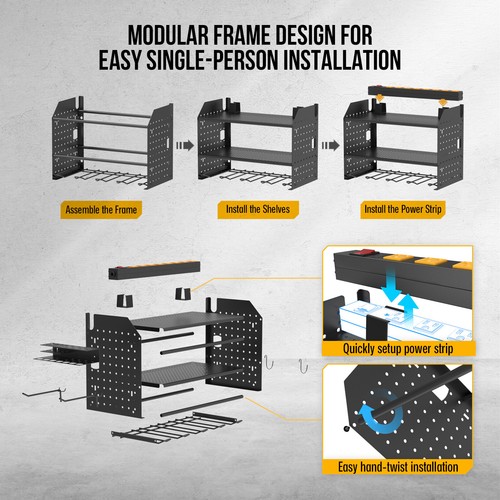 MODULAR FRAME DESIGN FOR EASY SINGLE-PERSON INSTALLATION

Assemble the Frame

Install the Shelves

Install the Power Strip

Quickly setup power strip

Easy hand-twist installation