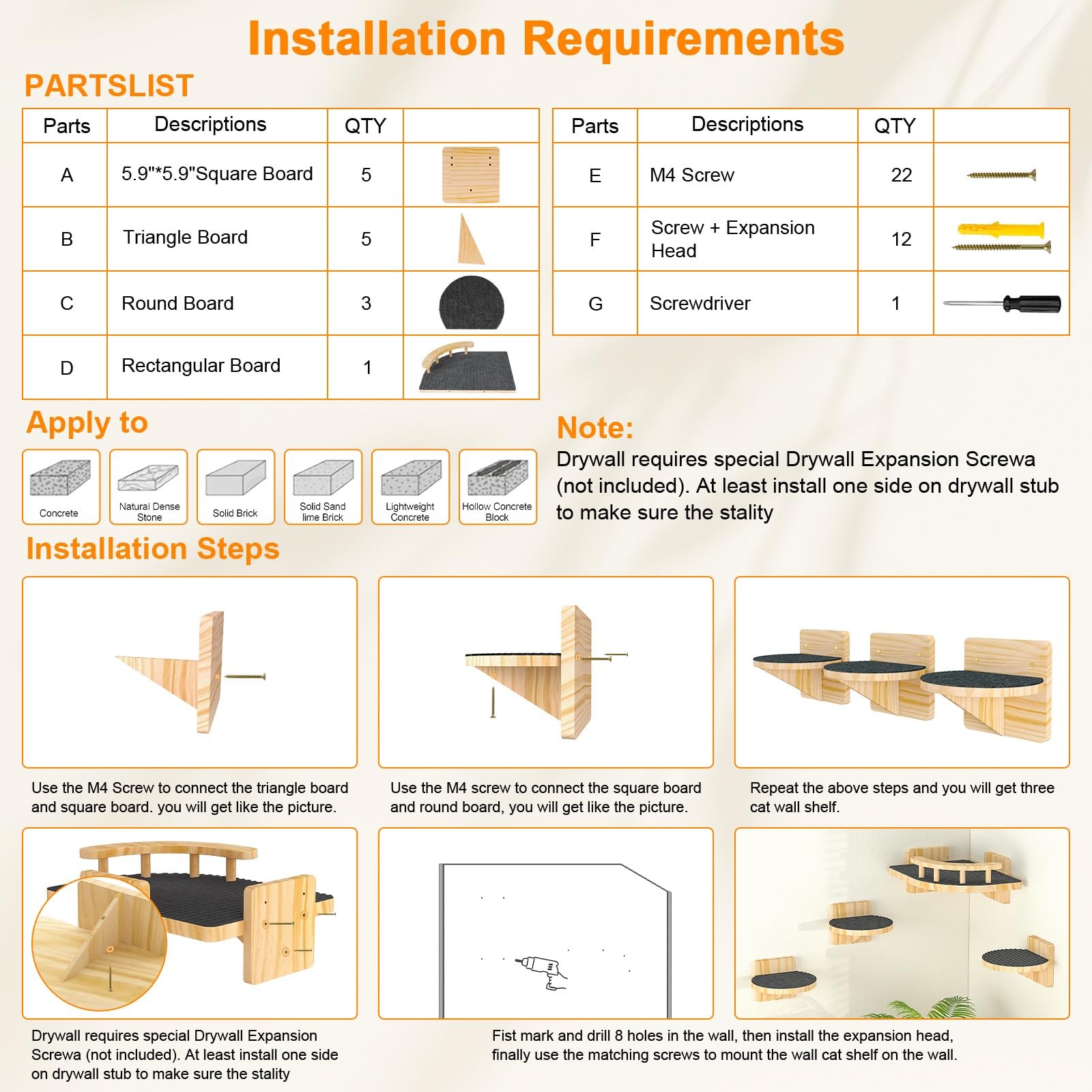 Installation Requirements

PARTSLIST

| Parts | Descriptions | QTY | |
|---|---|---|---|
| A | 5.9"*5.9"Square Board | 5 | |
| B | Triangle Board | 5 | |
| C | Round Board | 3 | |
| D | Rectangular Board | 1 | |

| Parts | Descriptions | QTY | |
|---|---|---|---|
| E | M4 Screw | 22 | |
| F | Screw + Expansion Head | 12 | |
| G | Screwdriver | 1 | |

Apply to

Concrete
Natural Dense Stone
Solid Brick
Solid Sand lime Brick
Lightweight Concrete
Hollow Concrete Block

Note:
Drywall requires special Drywall Expansion Screwa (not included). At least install one side on drywall stub to make sure the stality

Installation Steps

Use the M4 Screw to connect the triangle board and square board. you will get like the picture.

Use the M4 screw to connect the square board and round board, you will get like the picture.

Repeat the above steps and you will get three cat wall shelf.

Drywall requires special Drywall Expansion Screwa (not included). At least install one side on drywall stub to make sure the stality

Fist mark and drill 8 holes in the wall, then install the expansion head, finally use the matching screws to mount the wall cat shelf on the wall.