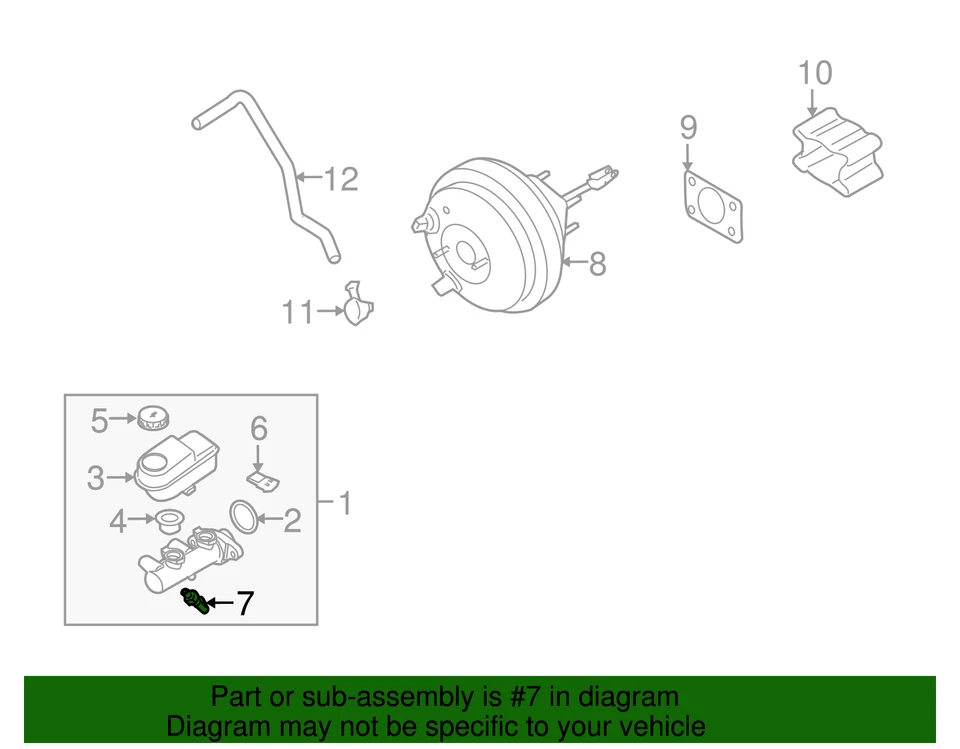 10
9
12
8
11
5
6
3
1
4
2
7

Part or sub-assembly is #7 in diagram
Diagram may not be specific to your vehicle