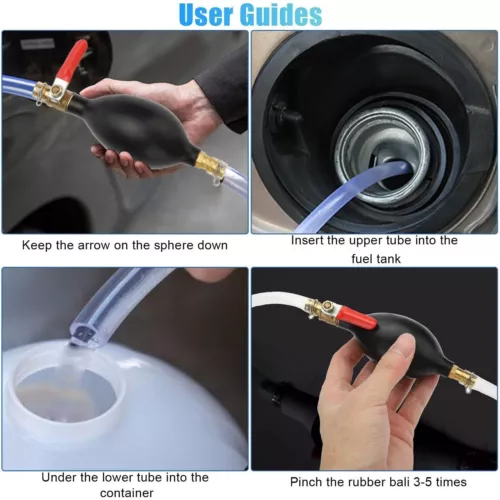 User Guides

Keep the arrow on the sphere down

Insert the upper tube into the fuel tank

Under the lower tube into the container

Pinch the rubber bali 3-5 times