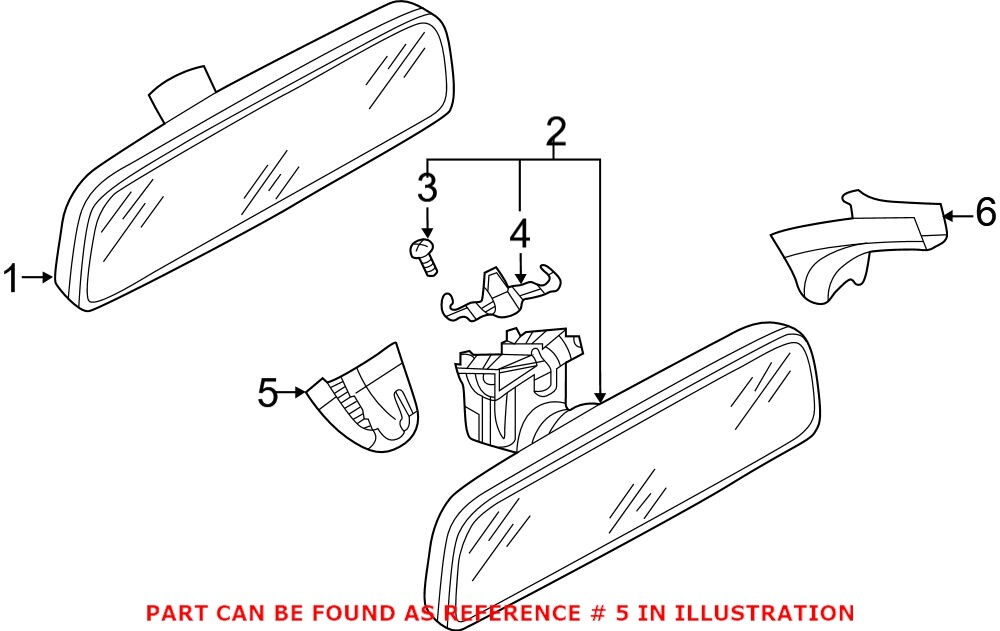 2
3
4
6
1
5
PART CAN BE FOUND AS REFERENCE # 5 IN ILLUSTRATION