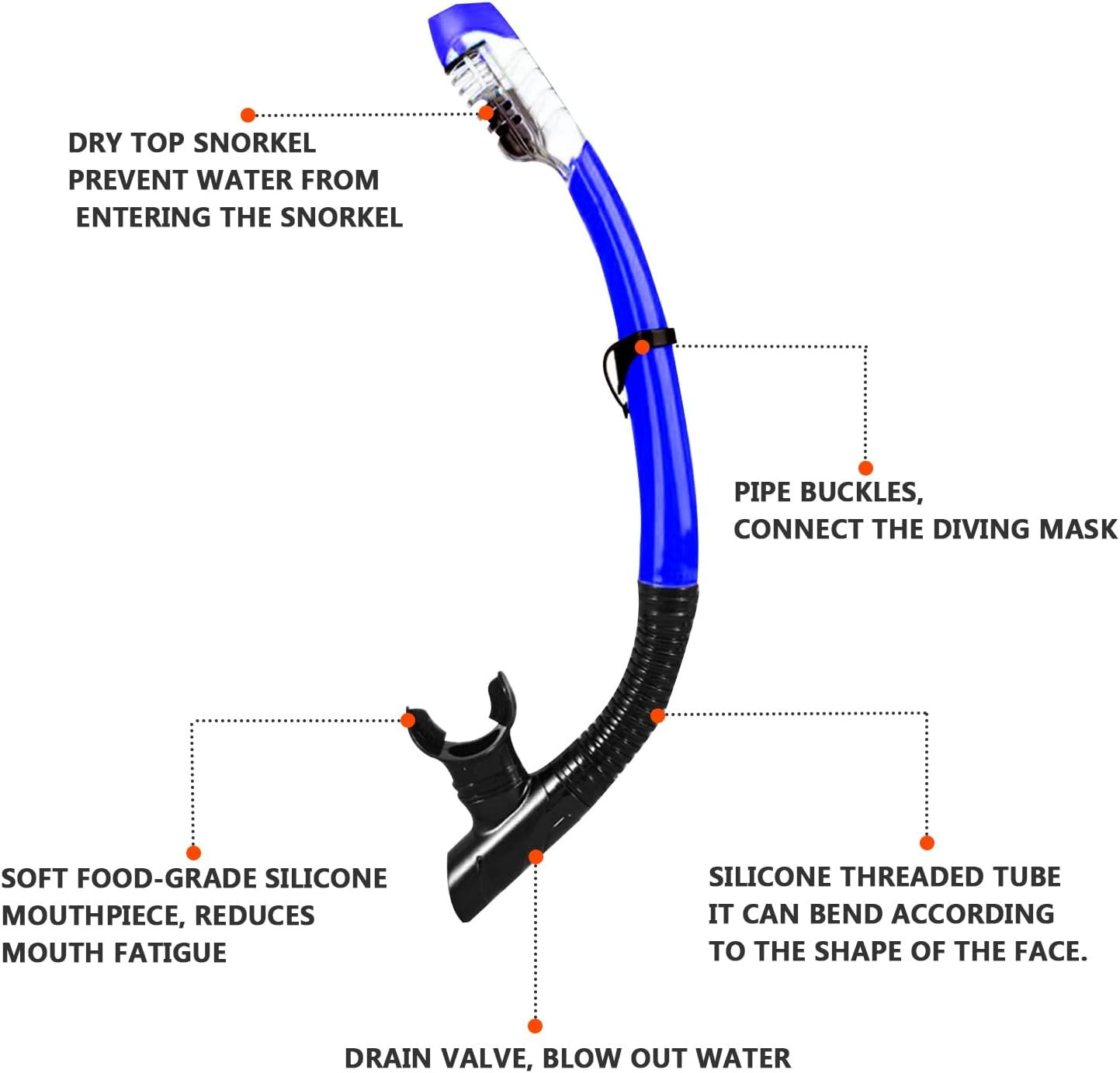 DRY TOP SNORKEL
PREVENT WATER FROM
ENTERING THE SNORKEL

PIPE BUCKLES,
CONNECT THE DIVING MASK

SOFT FOOD-GRADE SILICONE
MOUTHPIECE, REDUCES
MOUTH FATIGUE

SILICONE THREADED TUBE
IT CAN BEND ACCORDING
TO THE SHAPE OF THE FACE.

DRAIN VALVE, BLOW OUT WATER