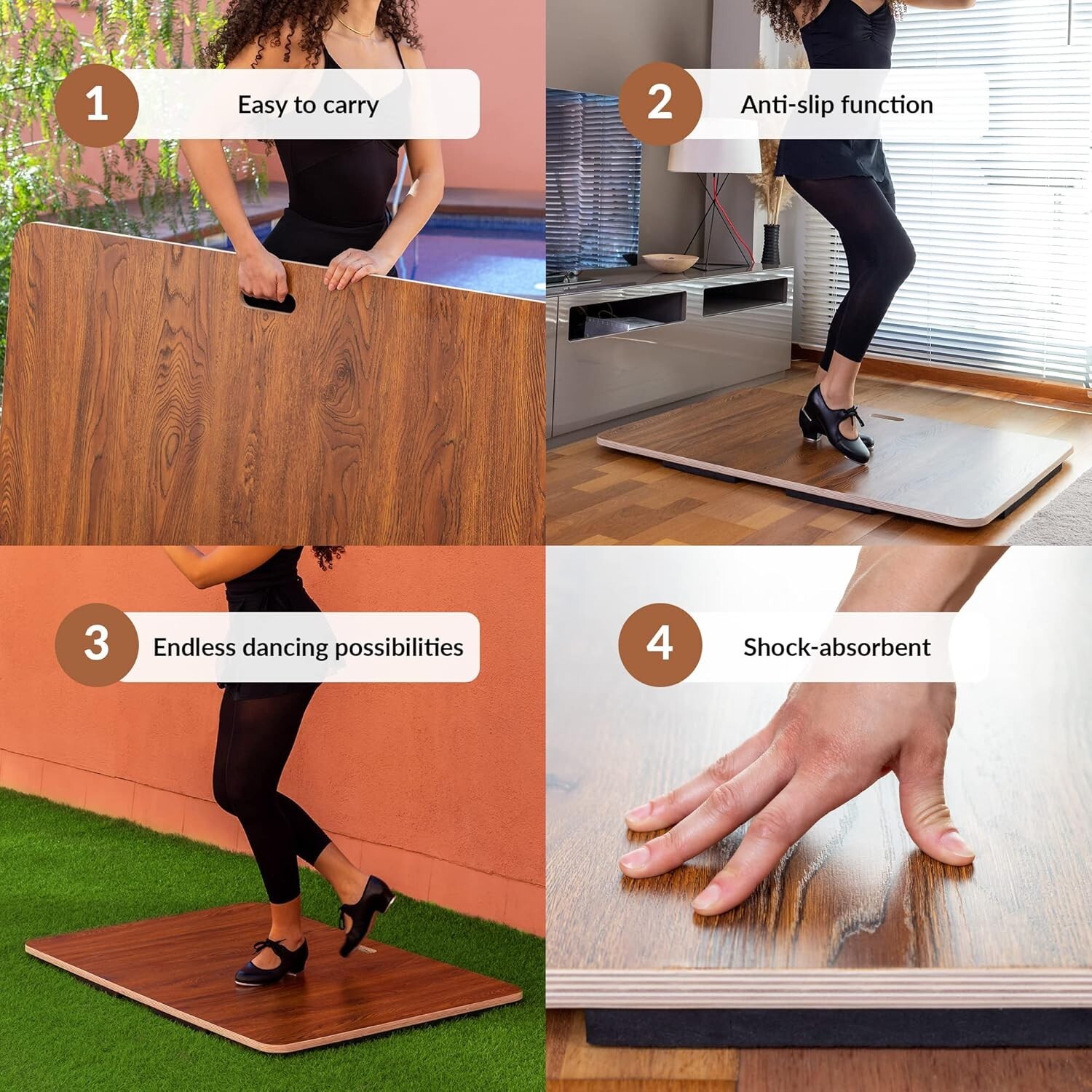 1 Easy to carry

2 Anti-slip function

3 Endless dancing possibilities

4 Shock-absorbent