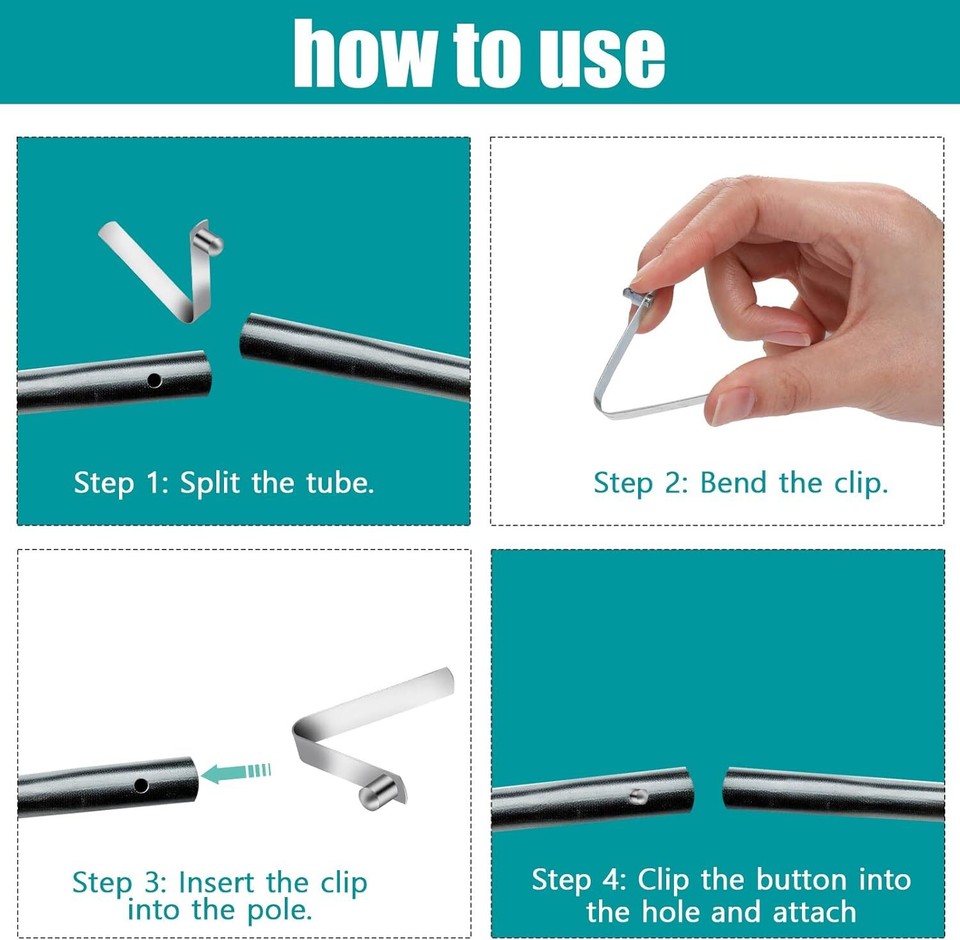 how to use

Step 1: Split the tube.

Step 2: Bend the clip.

Step 3: Insert the clip into the pole.

Step 4: Clip the button into the hole and attach