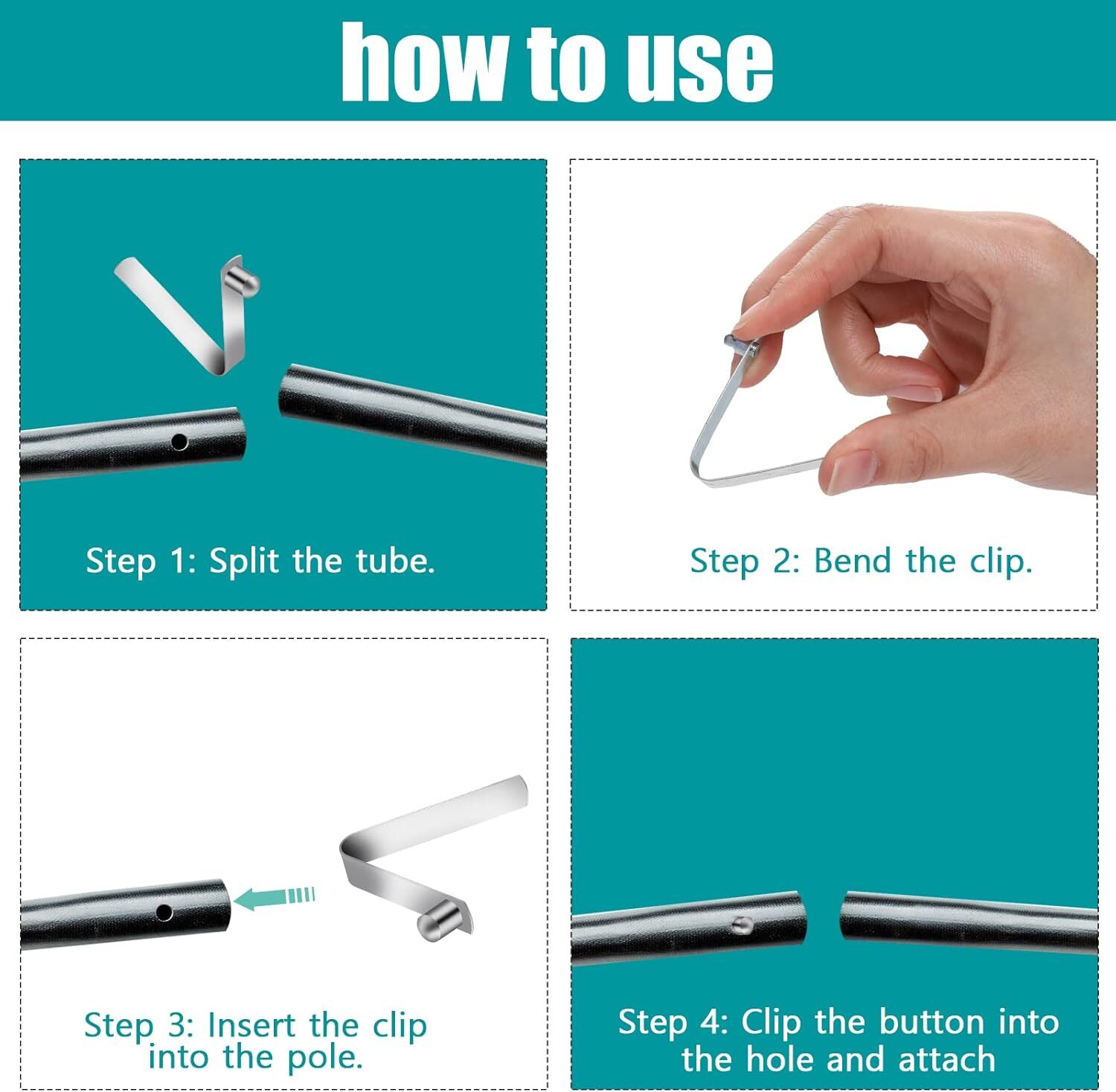 how to use

Step 1: Split the tube.

Step 2: Bend the clip.

Step 3: Insert the clip into the pole.

Step 4: Clip the button into the hole and attach