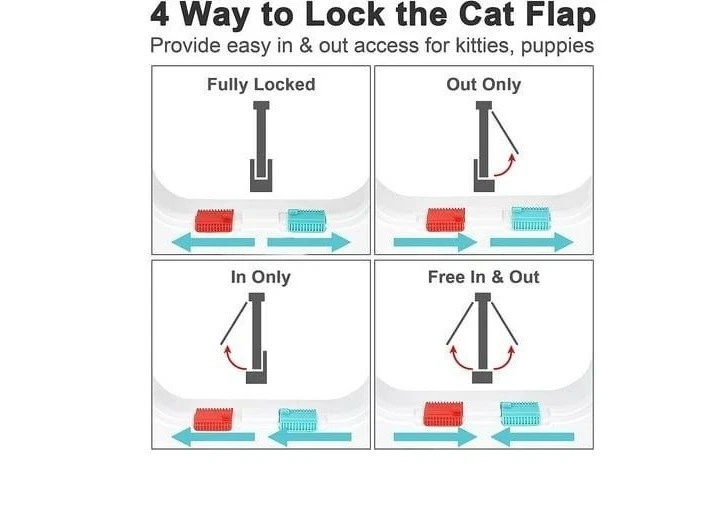 4 Way to Lock the Cat Flap
Provide easy in & out access for kitties, puppies

Fully Locked

Out Only

In Only

Free In & Out