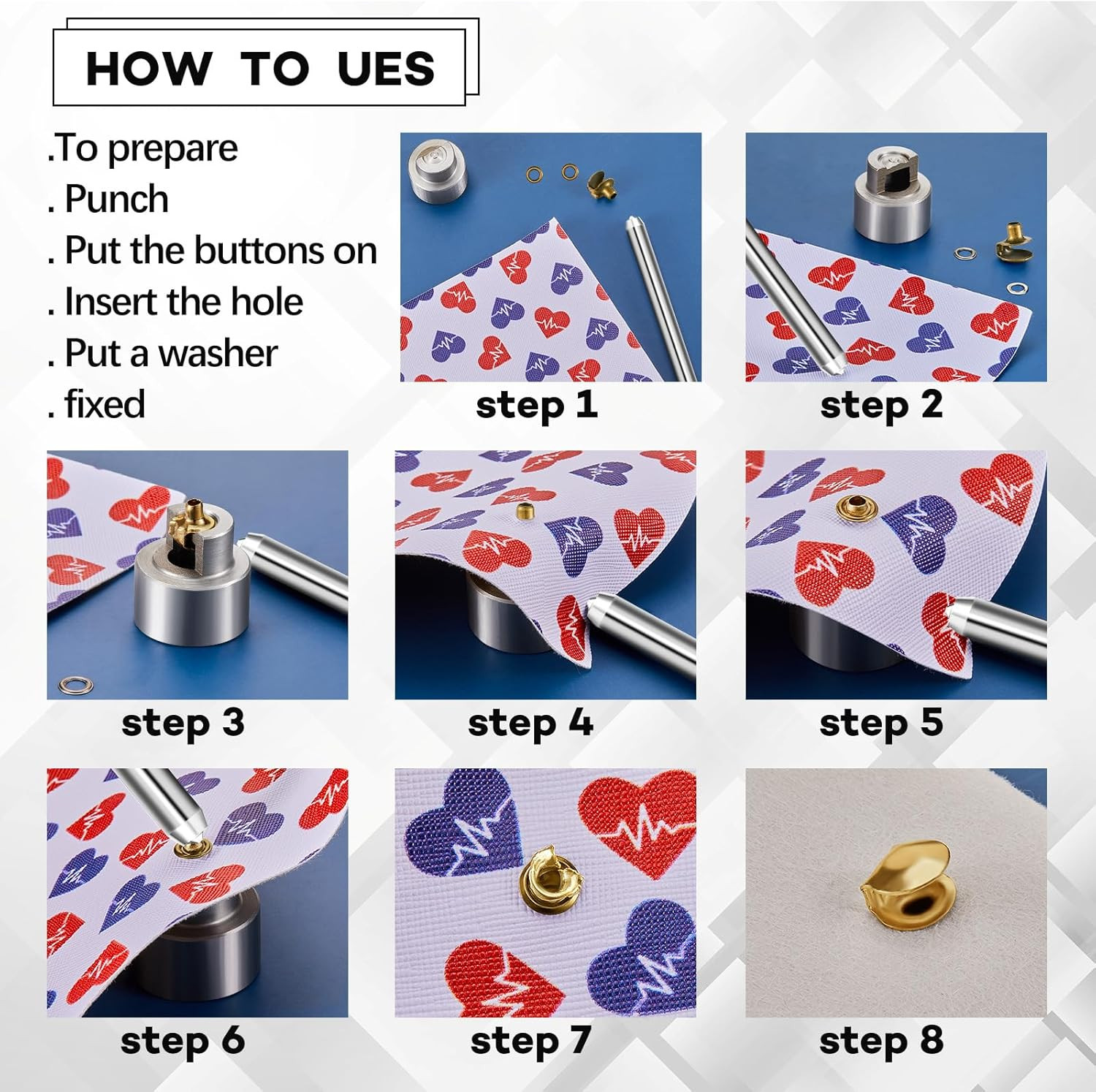 HOW TO UES

.To prepare
. Punch
. Put the buttons on
. Insert the hole
. Put a washer
. fixed

step 1

step 2

step 3

step 4

step 5

step 6

step 7

step 8