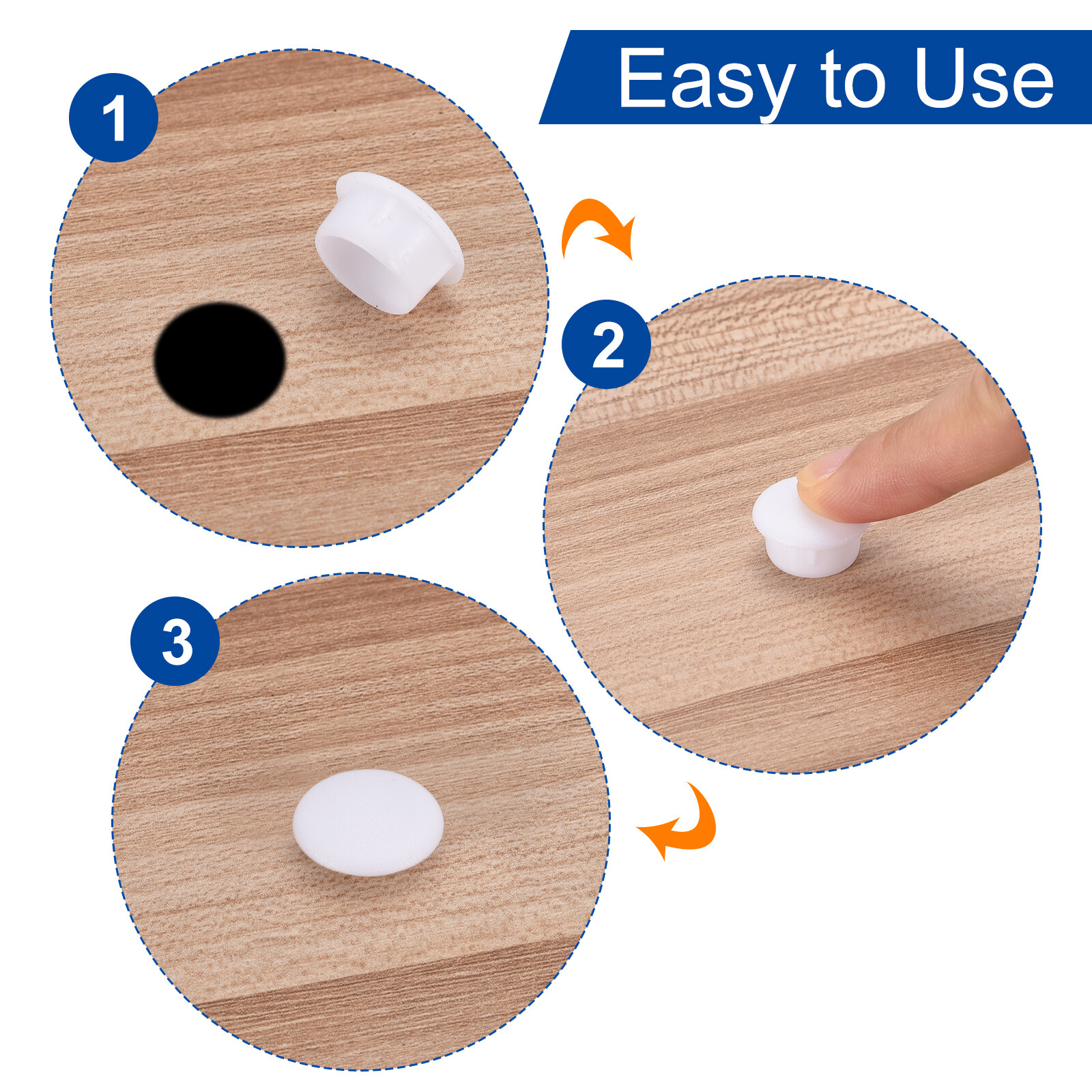 Easy to Use

1

2

3