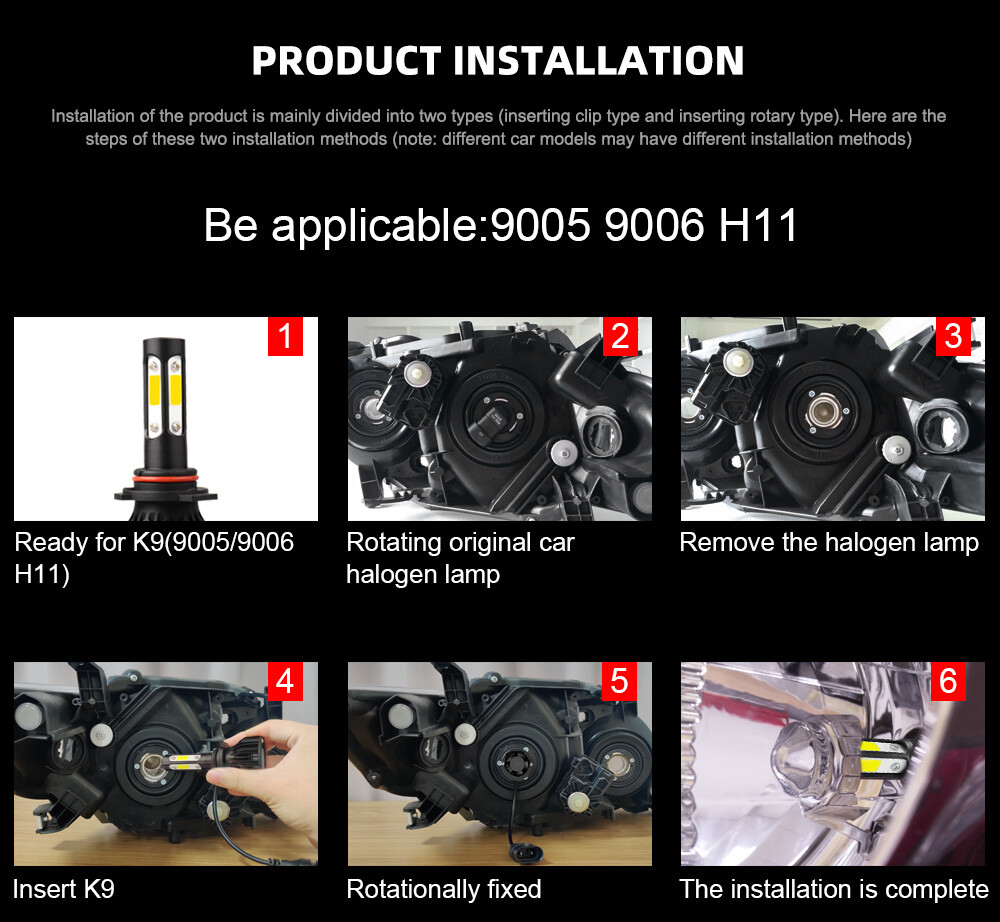 PRODUCT INSTALLATION

Installation of the product is mainly divided into two types (inserting clip type and inserting rotary type). Here are the steps of these two installation methods (note: different car models may have different installation methods)

Be applicable:9005 9006 H11

1

Ready for K9(9005/9006 H11)

2

Rotating original car halogen lamp

3

Remove the halogen lamp

4

Insert K9

5

Rotationally fixed

6

The installation is complete