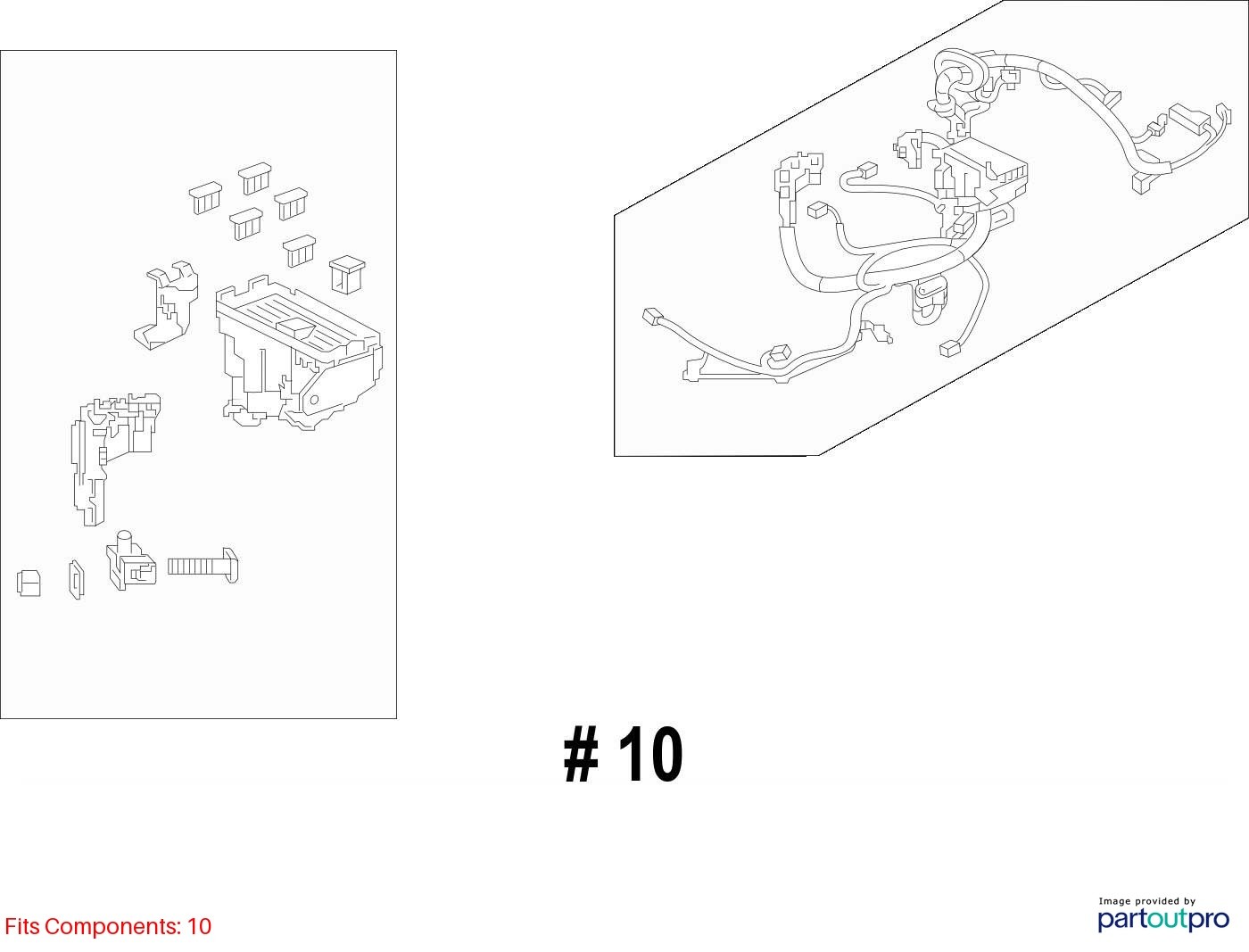 # 10

Fits Components: 10

Image provided by
partoutpro