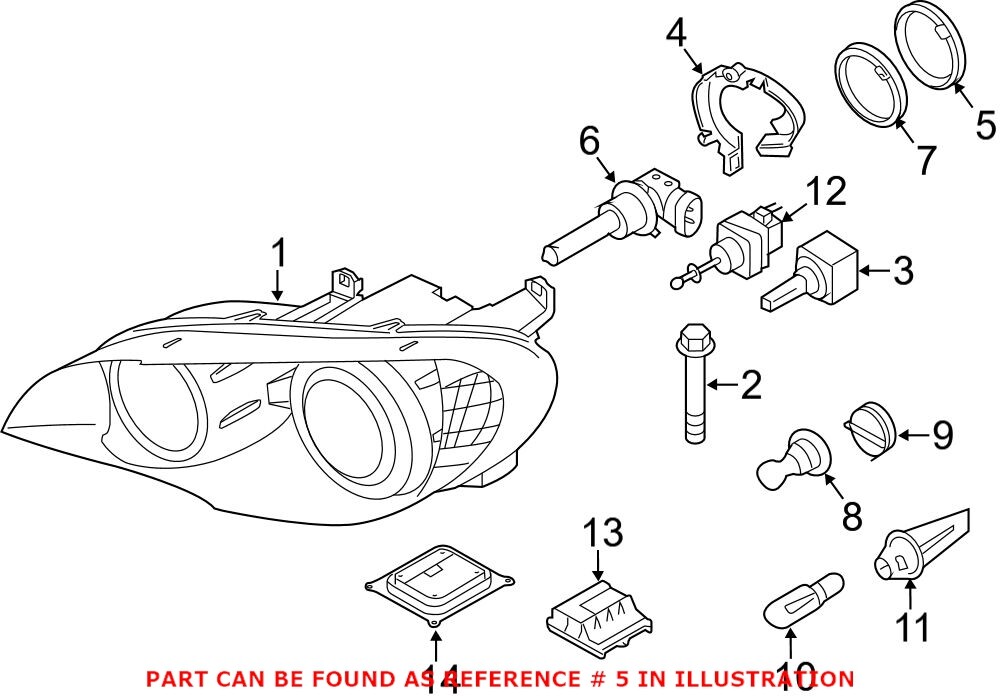 4
5
7
6
12
1
3
2
9
8
13
11
14
10
PART CAN BE FOUND AS REFERENCE # 5 IN ILLUSTRATION