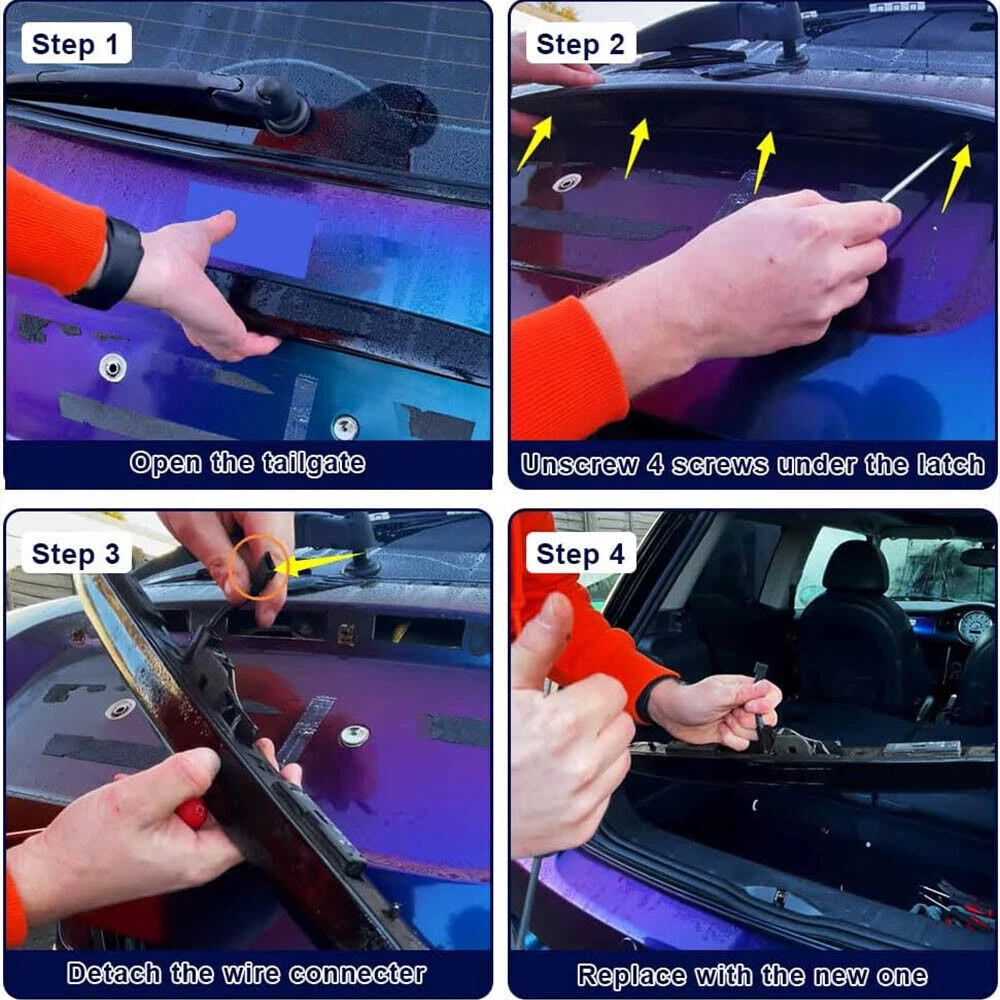 Step 1

Open the tailgate

Step 2

Unscrew 4 screws under the latch

Step 3

Detach the wire connecter

Step 4

Replace with the new one