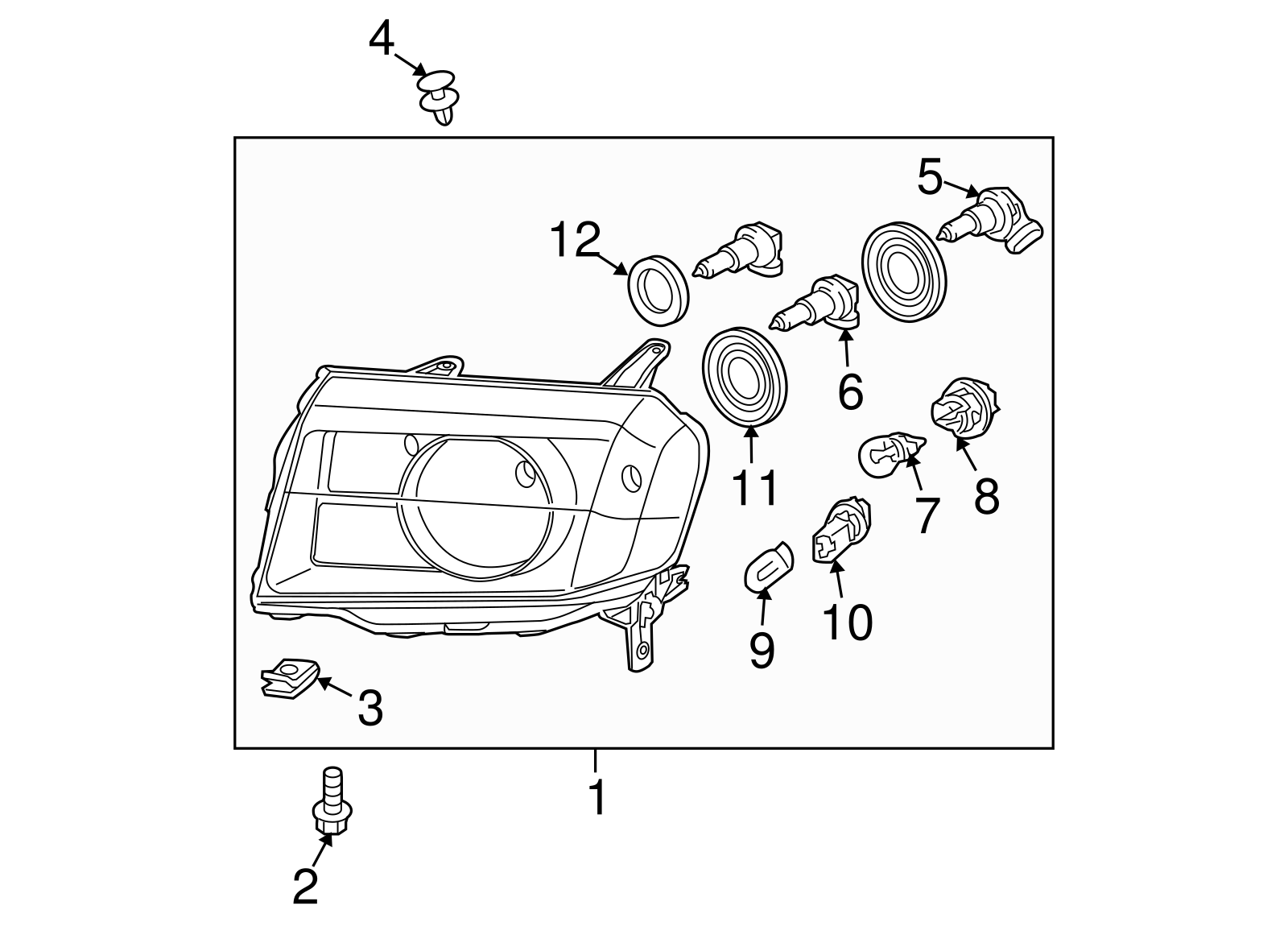 4
5
12
6
11
8
7
10
9
3
1
2