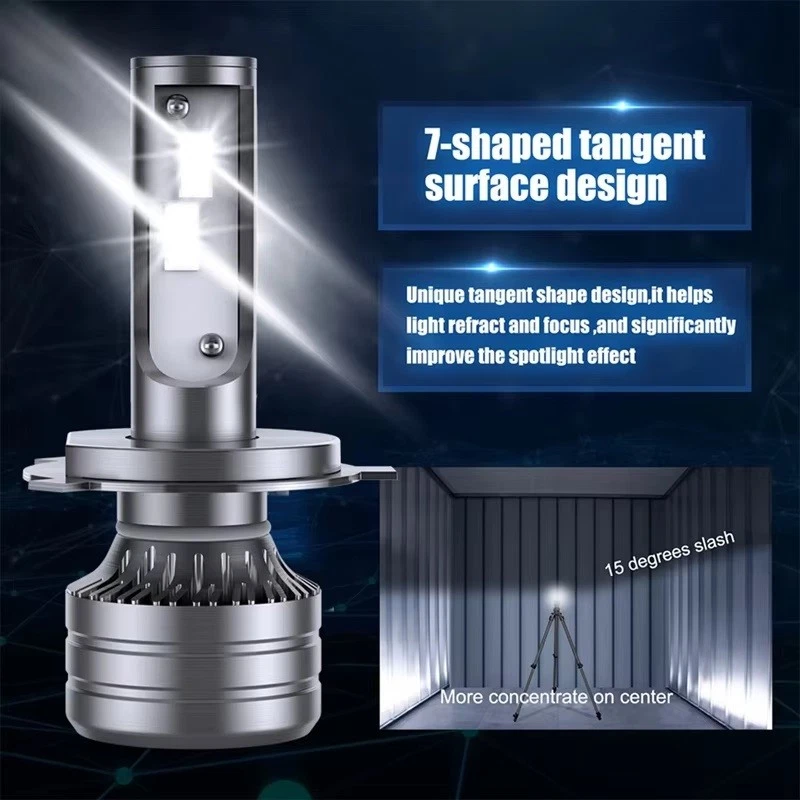 7-shaped tangent surface design

Unique tangent shape design,it helps light refract and focus ,and significantly improve the spotlight effect

15 degrees slash

More concentrate on center