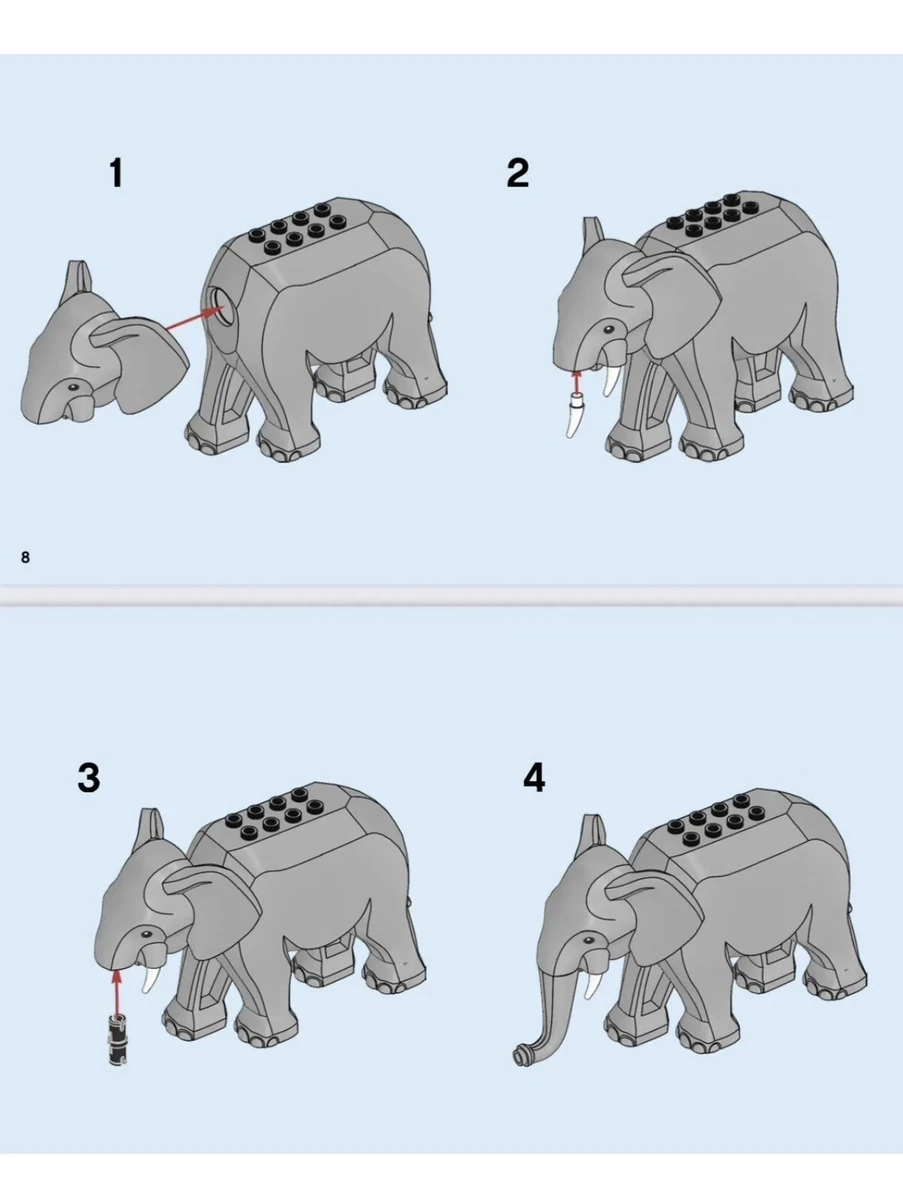 1

2

8

3

4