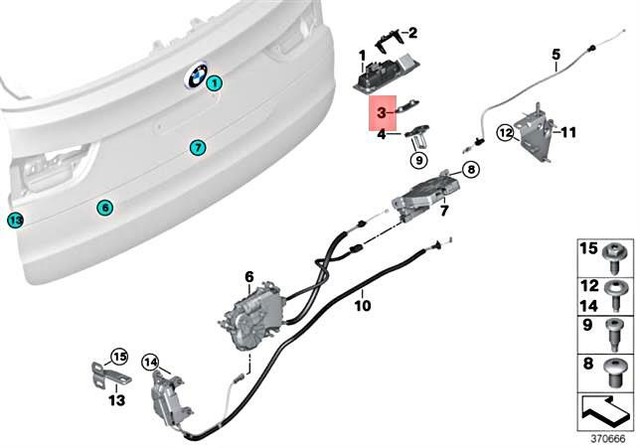 1
7
6
13
2
1
3
4
9
5
12
11
8
7
6
10
15
13
14
15
12
14
9
8
370666