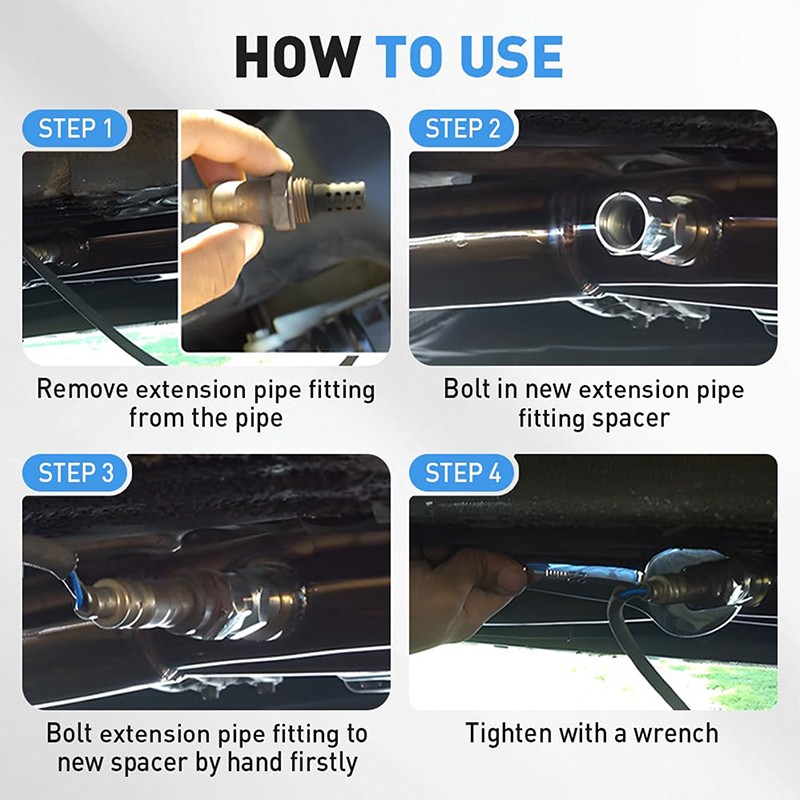 HOW TO USE

STEP 1

Remove extension pipe fitting from the pipe

STEP 2

Bolt in new extension pipe fitting spacer

STEP 3

Bolt extension pipe fitting to new spacer by hand firstly

STEP 4

Tighten with a wrench