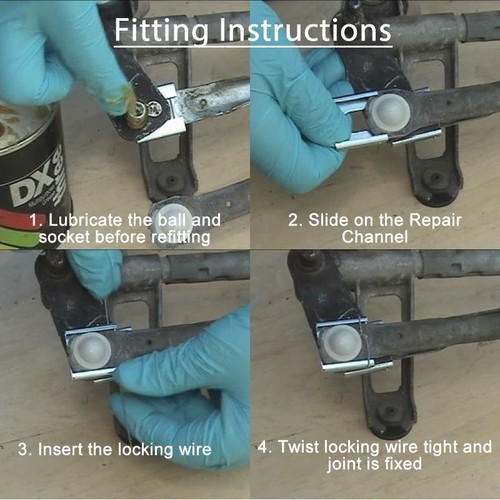 Fitting Instructions

DX

1. Lubricate the ball and socket before refitting

2. Slide on the Repair Channel

3. Insert the locking wire

4. Twist locking wire tight and joint is fixed