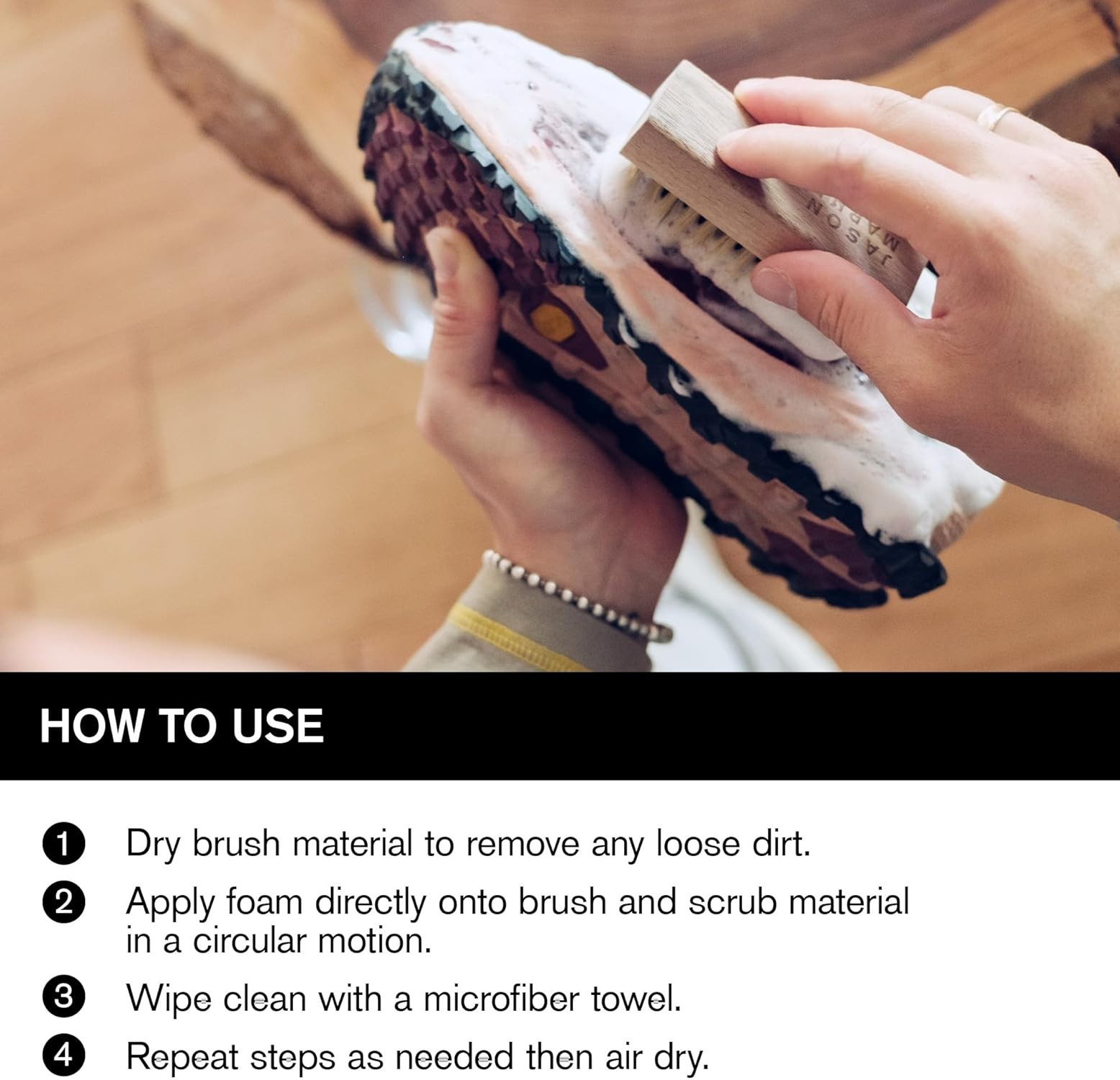 JASON MARKK

HOW TO USE

1 Dry brush material to remove any loose dirt.

2 Apply foam directly onto brush and scrub material in a circular motion.

3 Wipe clean with a microfiber towel.

4 Repeat steps as needed then air dry.