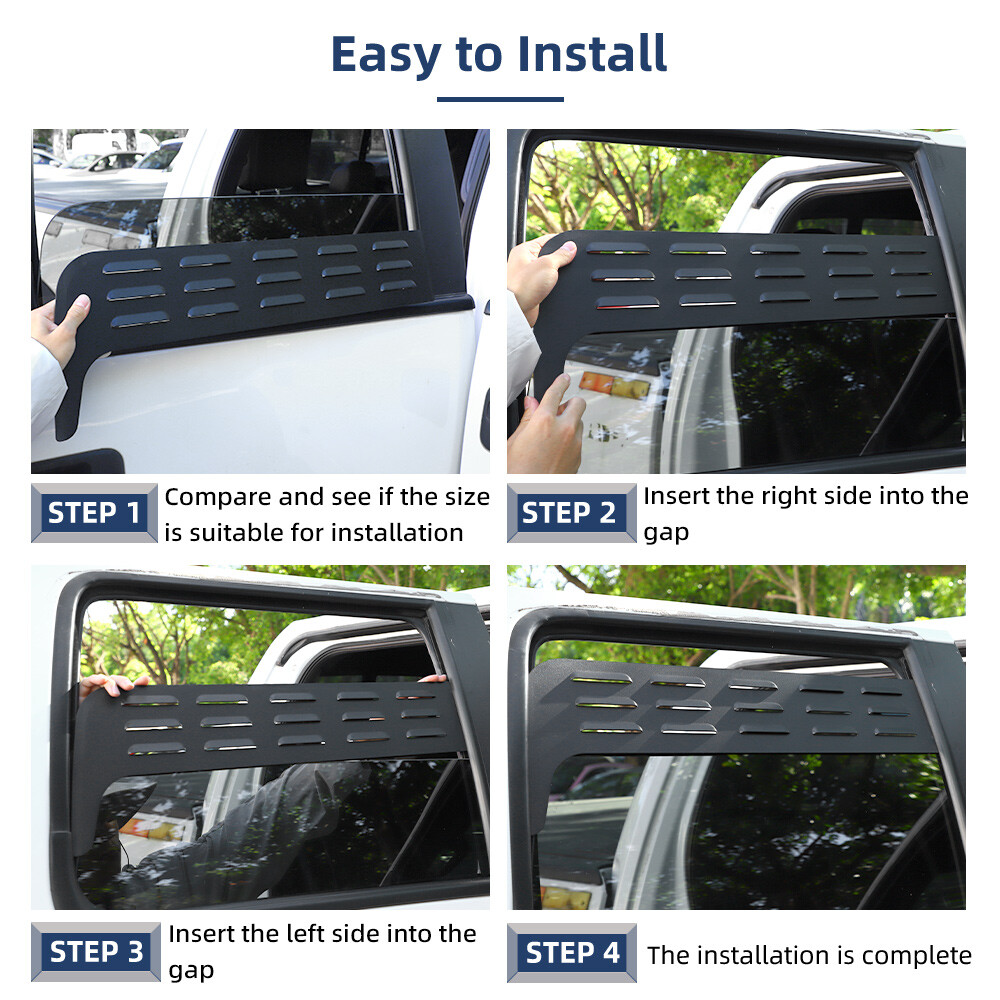 Easy to Install

STEP 1 Compare and see if the size is suitable for installation

STEP 2 Insert the right side into the gap

STEP 3 Insert the left side into the gap

STEP 4 The installation is complete