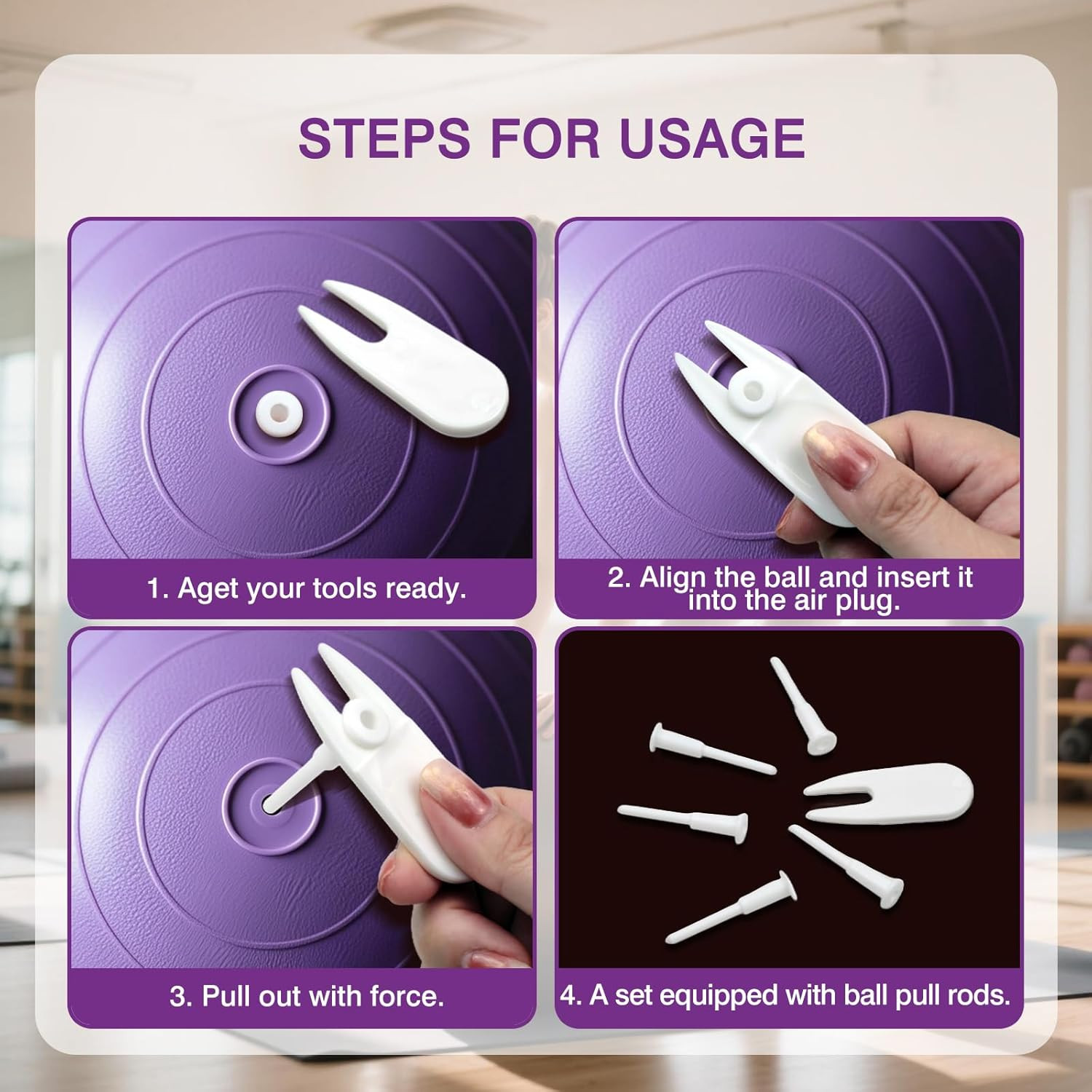 STEPS FOR USAGE

1. Aget your tools ready.

2. Align the ball and insert it into the air plug.

3. Pull out with force.

4. A set equipped with ball pull rods.