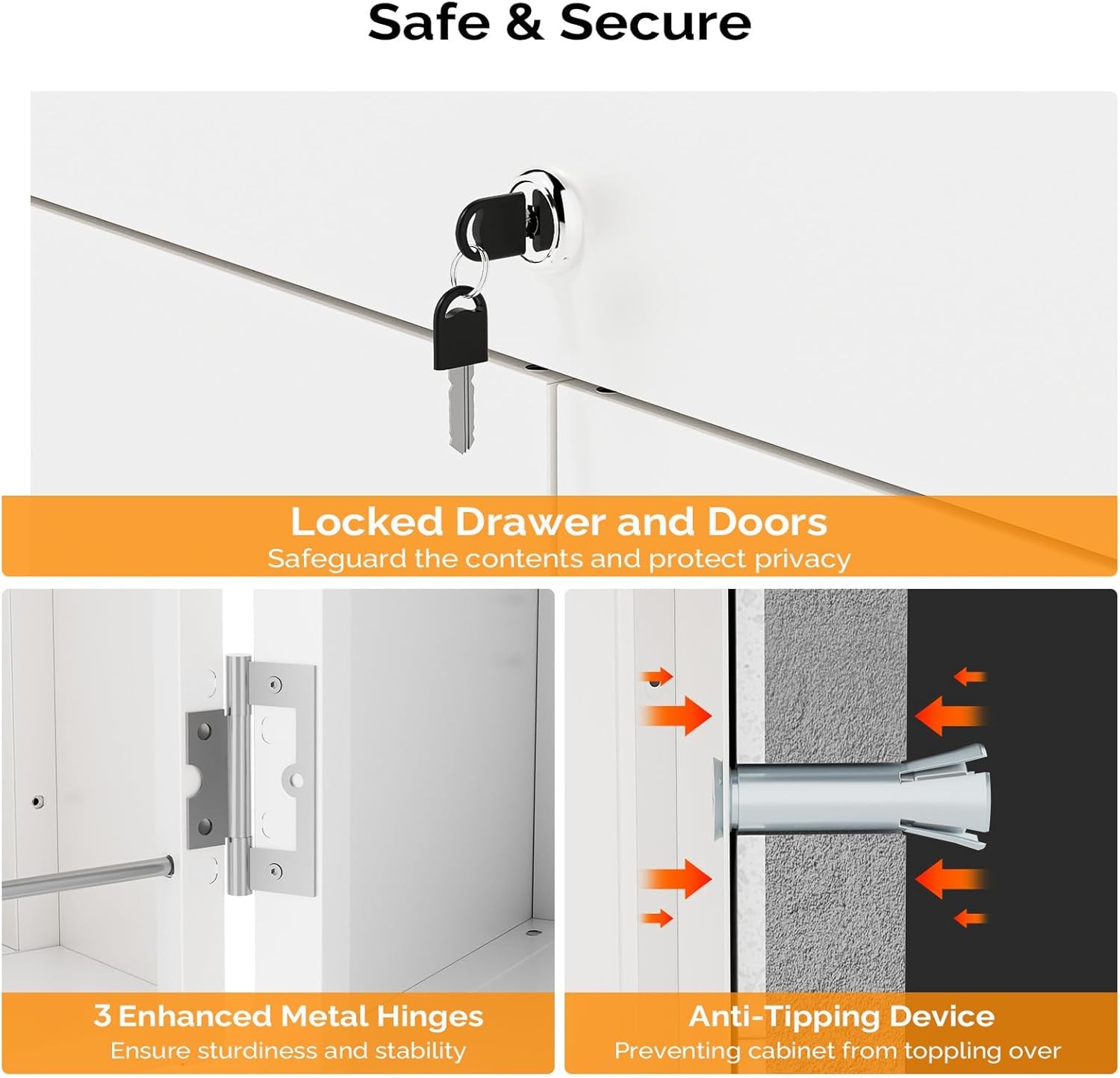 Safe & Secure

Locked Drawer and Doors
Safeguard the contents and protect privacy

3 Enhanced Metal Hinges
Ensure sturdiness and stability

Anti-Tipping Device
Preventing cabinet from toppling over