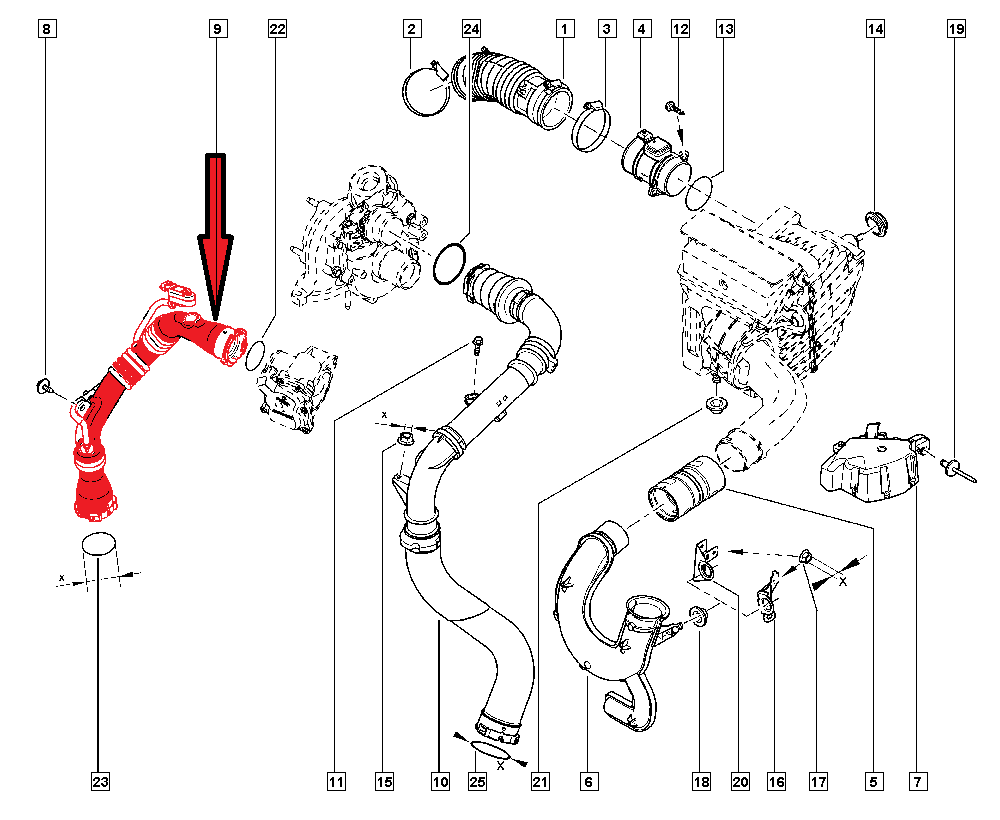 8
9
22
2
24
1
3
4
12
13
14
19
x
x
X
X
23
11
15
10
25
21
6
18
20
16
17
5
7