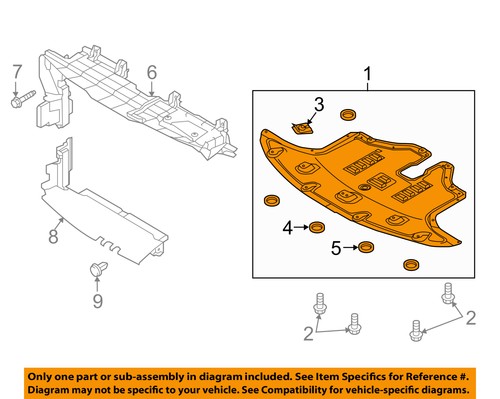 7
6
1
3
4
5
8
9
2
2

Only one part or sub-assembly in diagram included. See Item Specifics for Reference #.
Diagram may not be specific to your vehicle. See Compatibility for vehicle-specific diagrams.