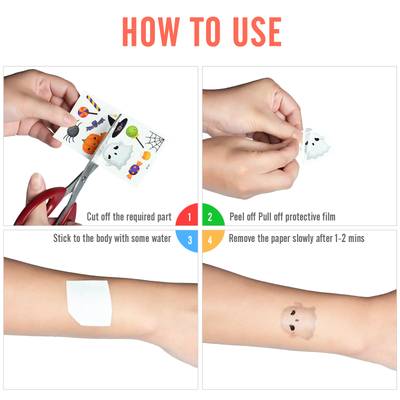 HOW TO USE

Cut off the required part 1

2 Peel off Pull off protective film

Stick to the body with some water 3

4 Remove the paper slowly after 1-2 mins