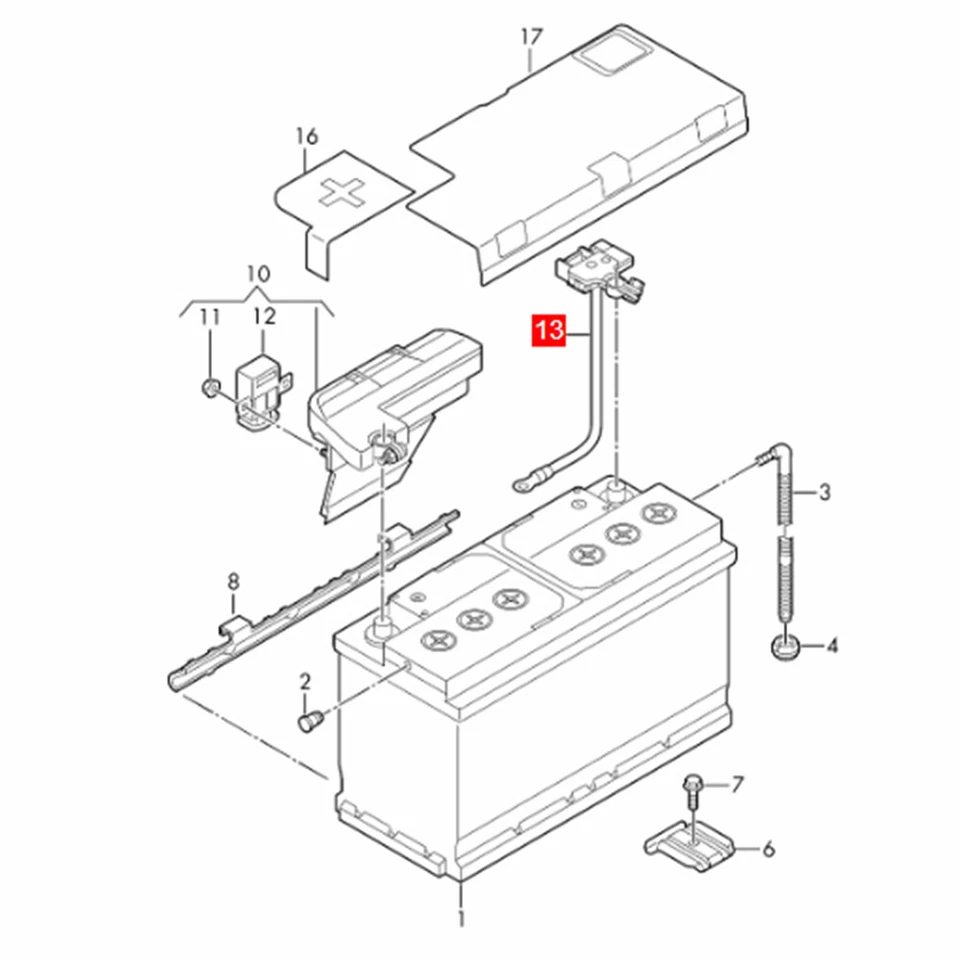 17
16
10
11
12
13
3
8
4
2
7
6
1