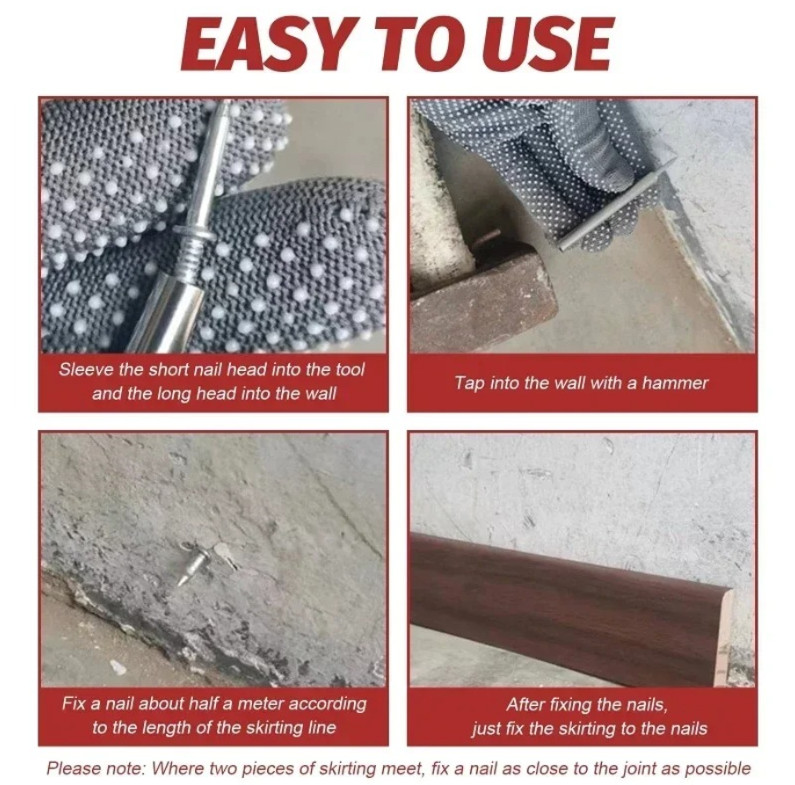 EASY TO USE

Sleeve the short nail head into the tool and the long head into the wall

Tap into the wall with a hammer

Fix a nail about half a meter according to the length of the skirting line

After fixing the nails, just fix the skirting to the nails

Please note: Where two pieces of skirting meet, fix a nail as close to the joint as possible