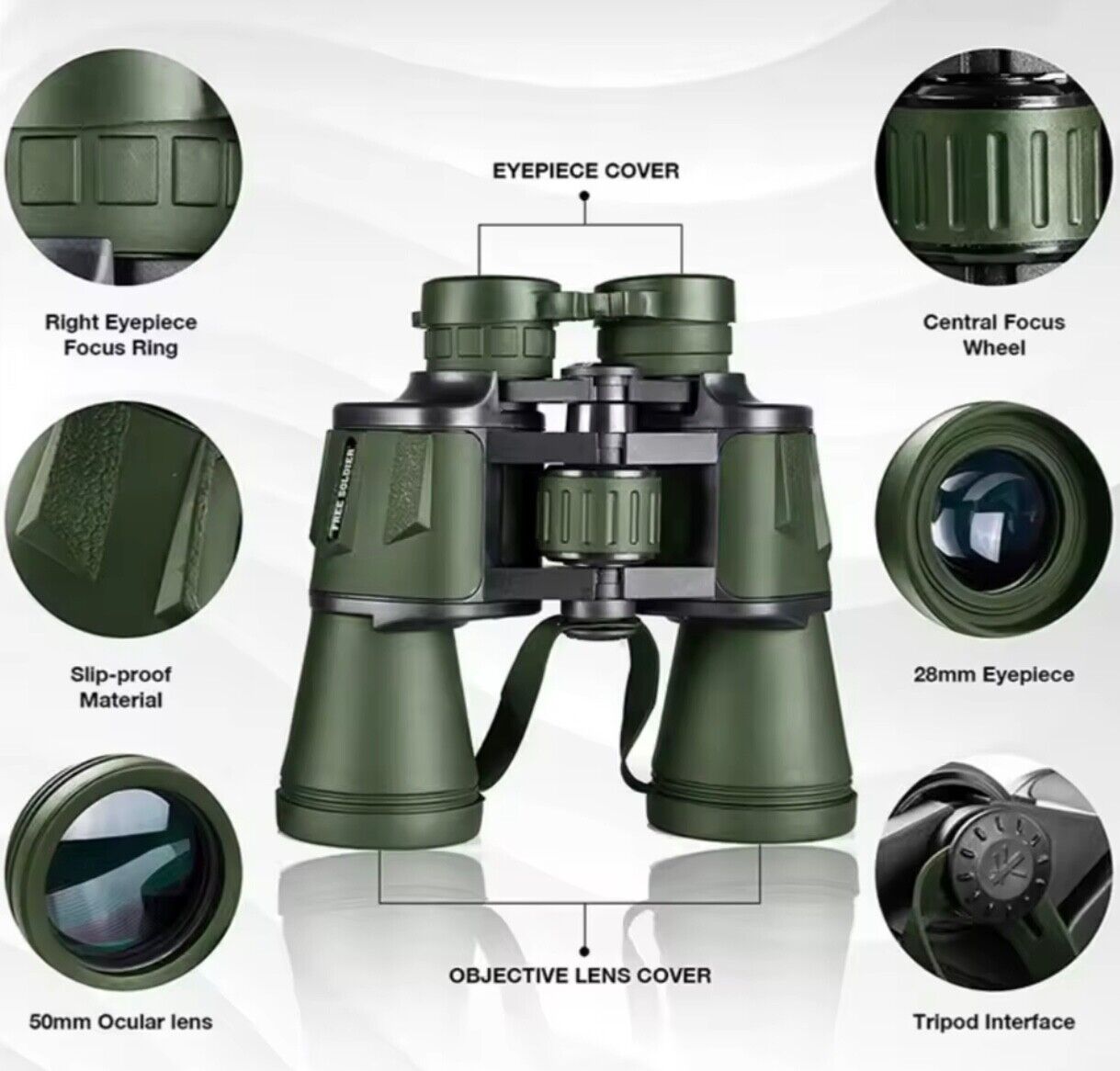 EYEPIECE COVER

Right Eyepiece Focus Ring

Central Focus Wheel

FREE SOLDIER

Slip-proof Material

28mm Eyepiece

50mm Ocular lens

OBJECTIVE LENS COVER

Tripod Interface