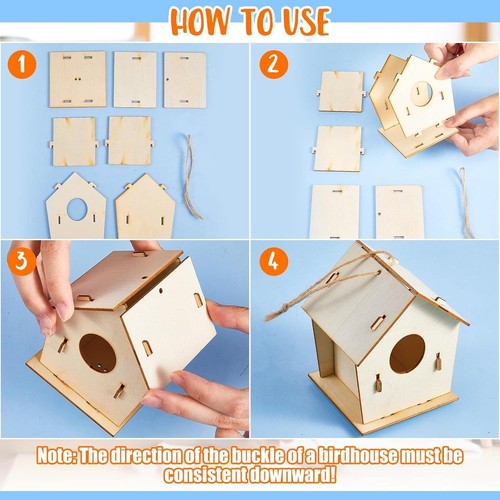 HOW TO USE

1

2

3

4

Note: The direction of the buckle of a birdhouse must be consistent downward!