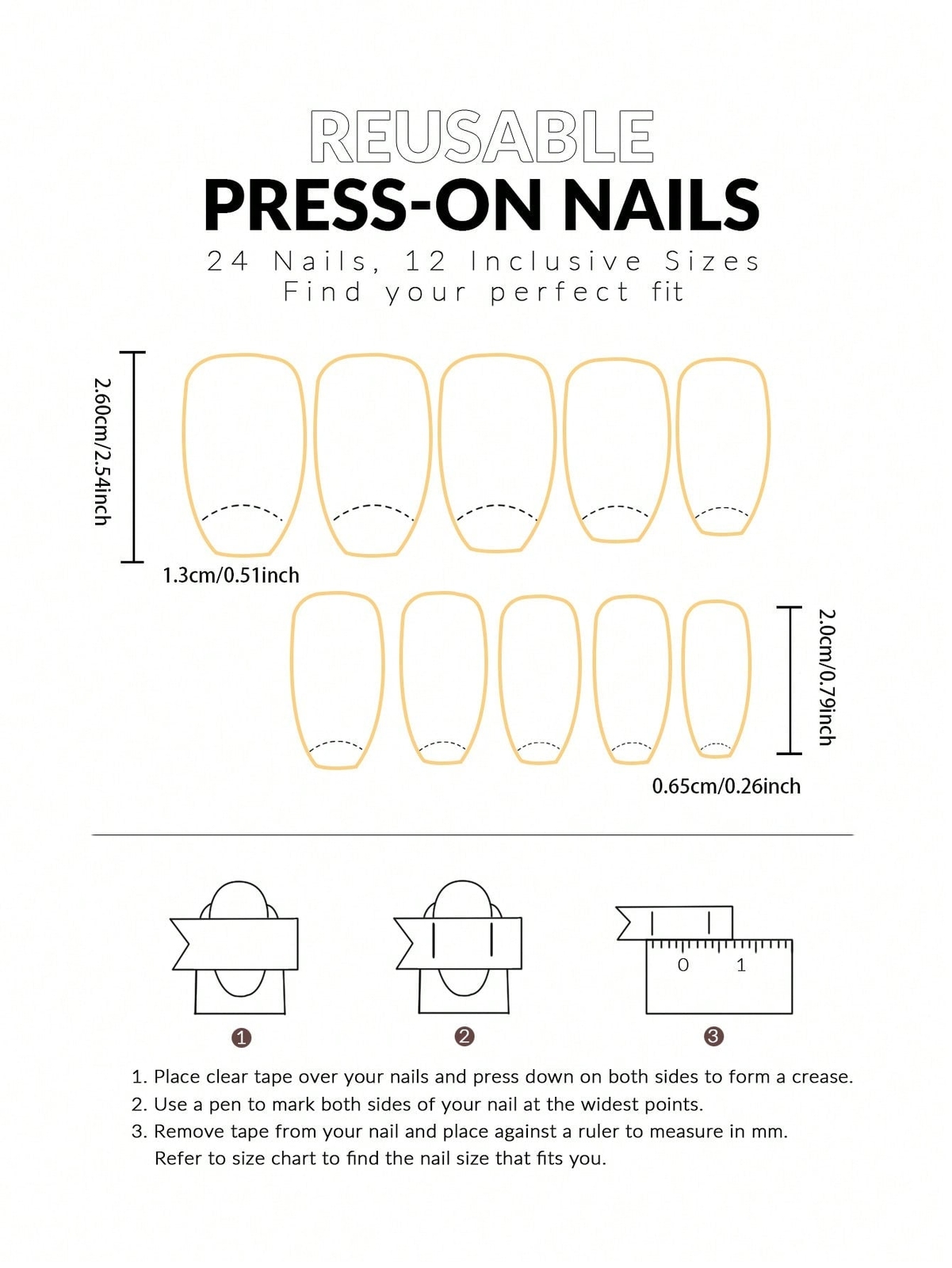 REUSABLE
PRESS-ON NAILS
24 Nails, 12 Inclusive Sizes
Find your perfect fit

2.60cm/2.54inch

1.3cm/0.51inch

2.0cm/0.79inch

0.65cm/0.26inch

0 1

1 2 3

1. Place clear tape over your nails and press down on both sides to form a crease.
2. Use a pen to mark both sides of your nail at the widest points.
3. Remove tape from your nail and place against a ruler to measure in mm. Refer to size chart to find the nail size that fits you.