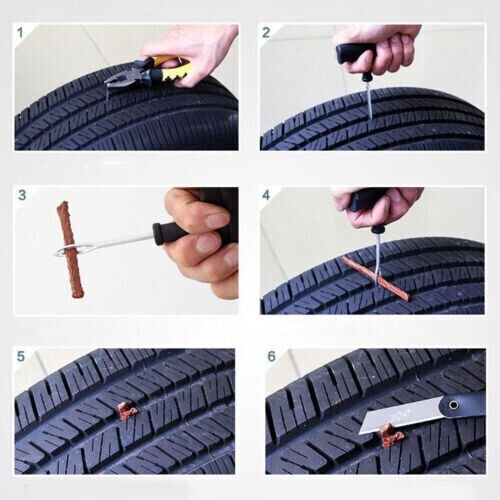 1

2

3

4

5

6