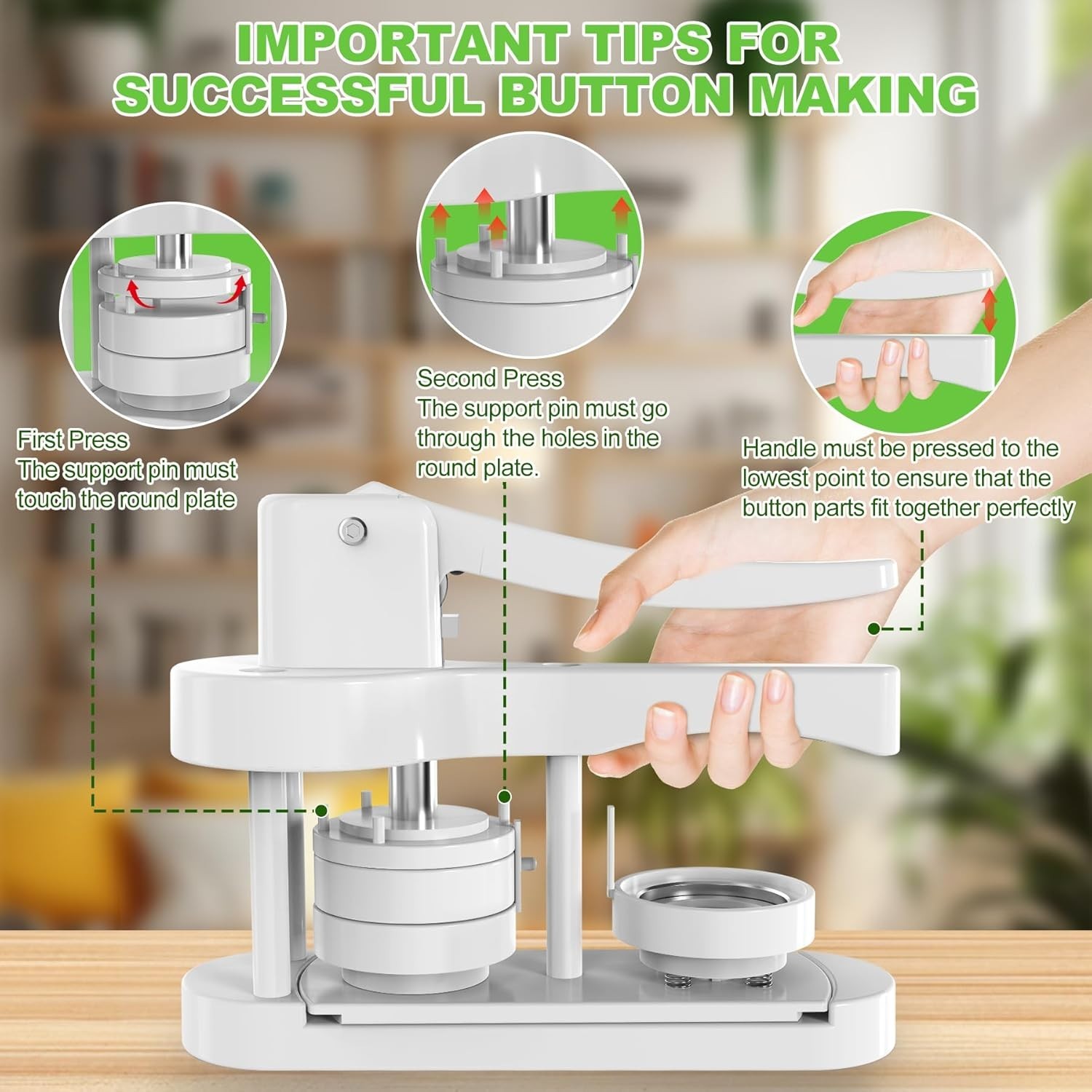 IMPORTANT TIPS FOR SUCCESSFUL BUTTON MAKING

First Press
The support pin must touch the round plate

Second Press
The support pin must go through the holes in the round plate.

Handle must be pressed to the lowest point to ensure that the button parts fit together perfectly