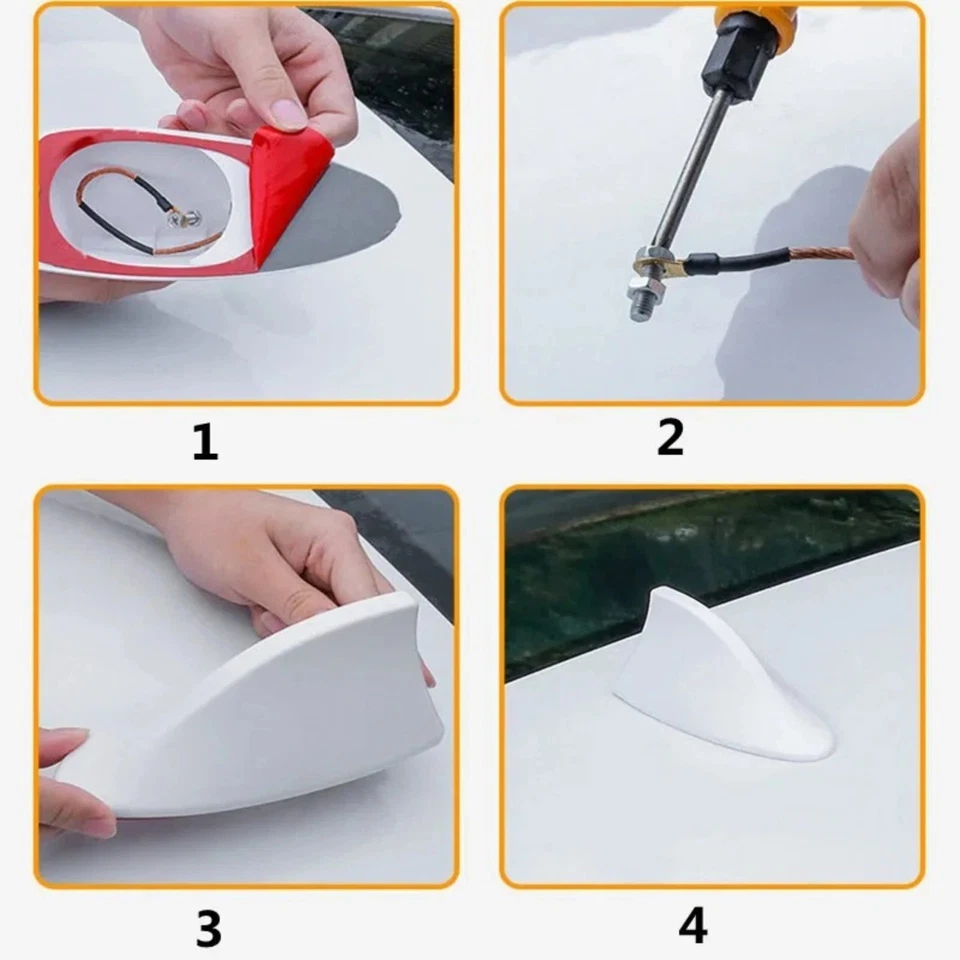 1

2

3

4