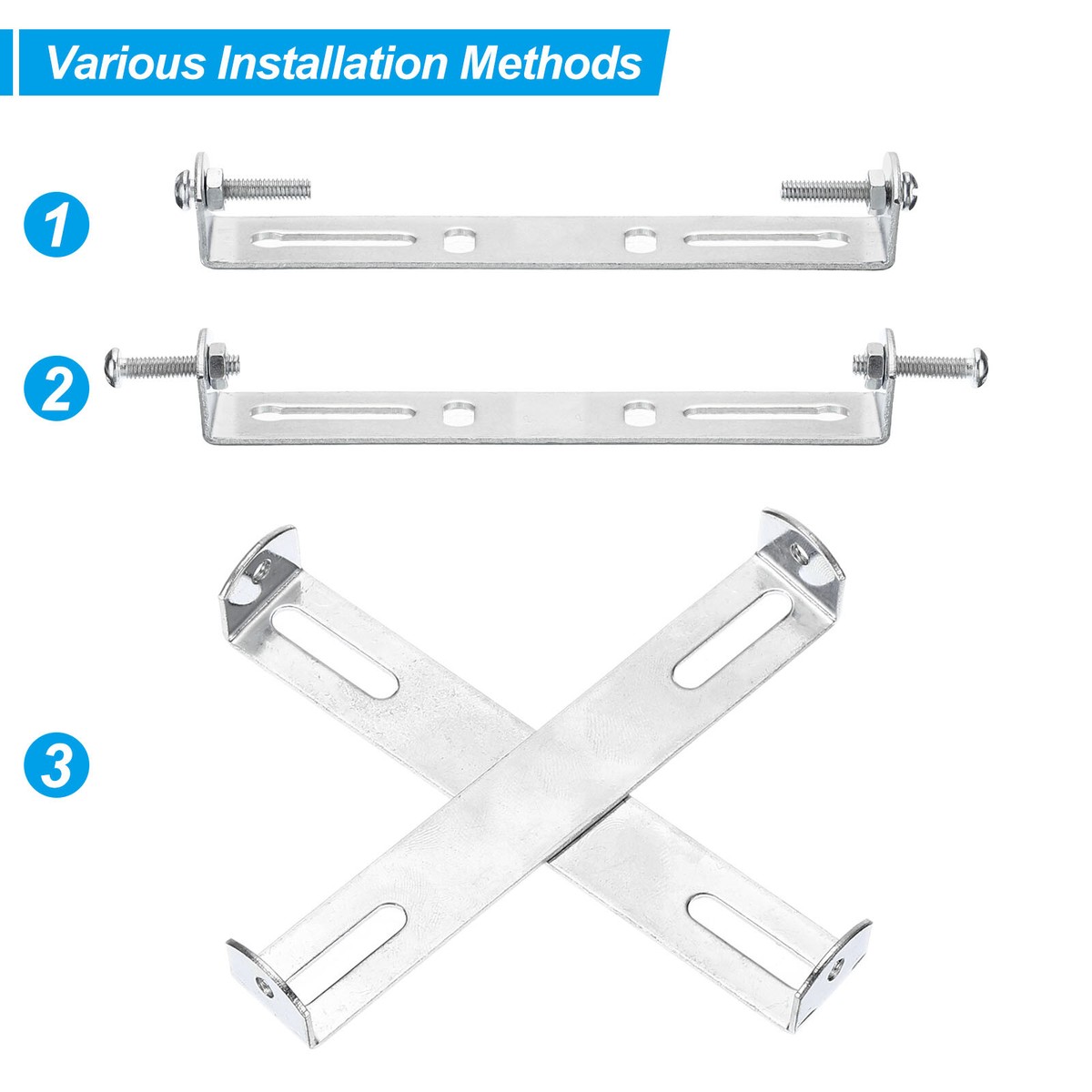 Various Installation Methods

1

2

3