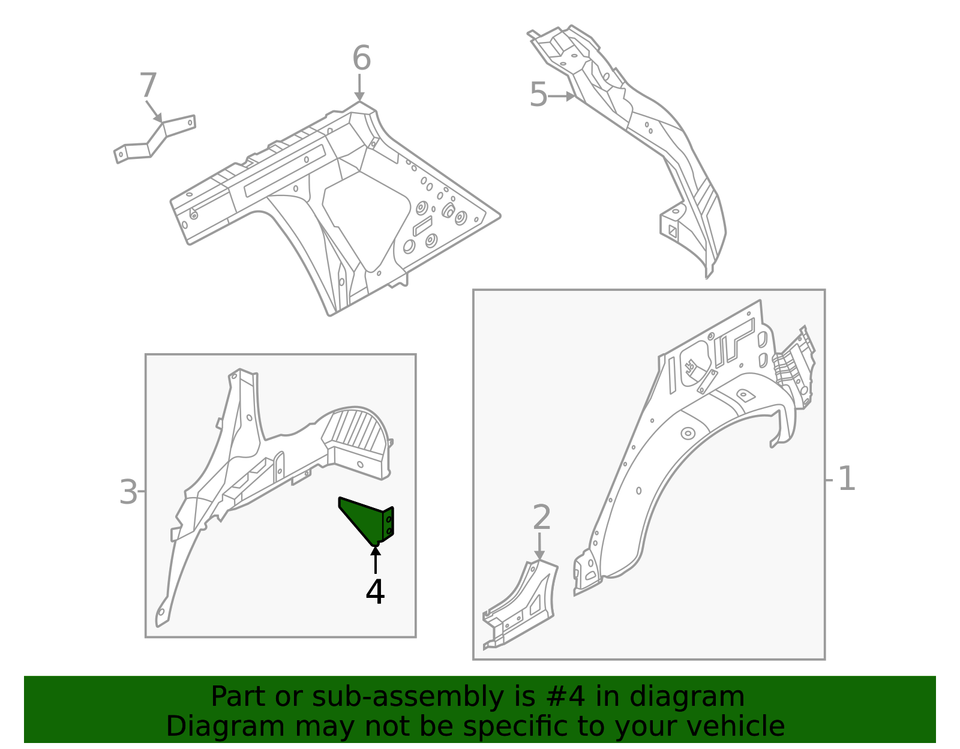 7
6
5
3
4
2
1

Part or sub-assembly is #4 in diagram
Diagram may not be specific to your vehicle