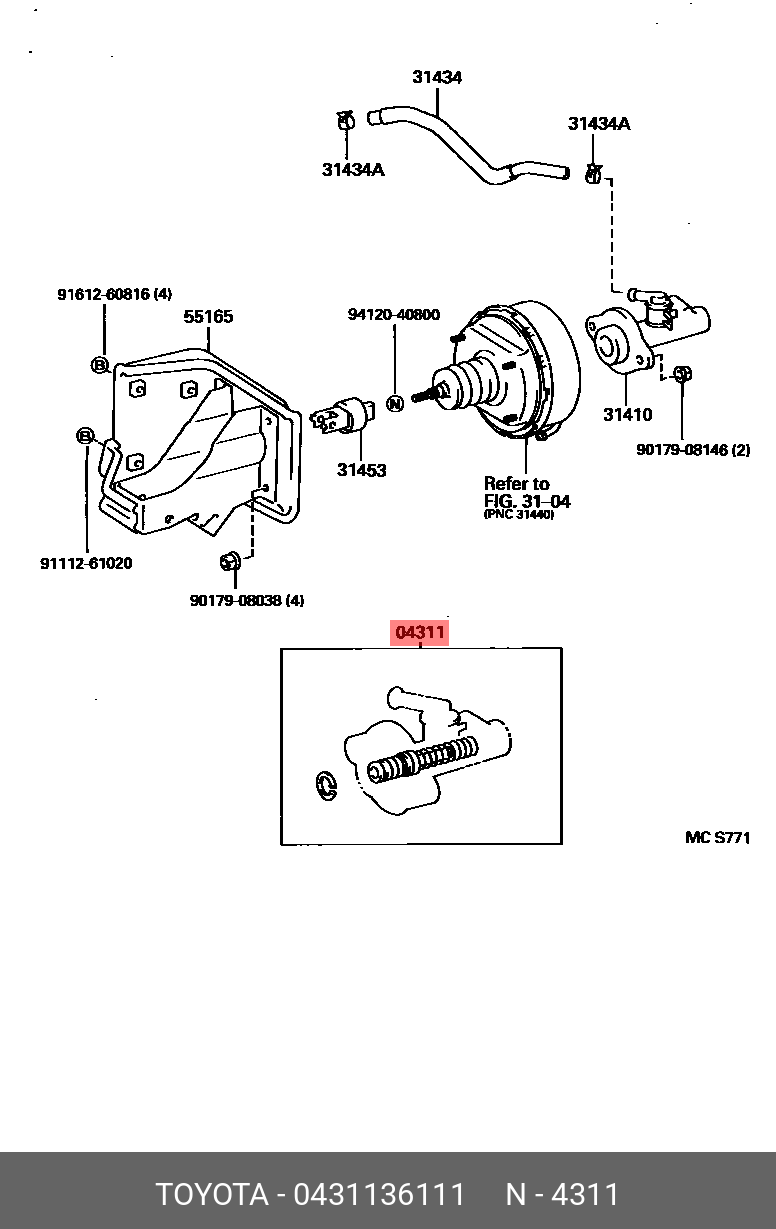 31434
31434A
31434A
91612-60816 (4)
55165
94120-40800
B
N
B
31453
31410
90179-08146 (2)
Refer to
FIG. 31-04
(PNC 31440)
91112-61020
90179-08038 (4)
04311
MC S771
TOYOTA - 0431136111 N - 4311