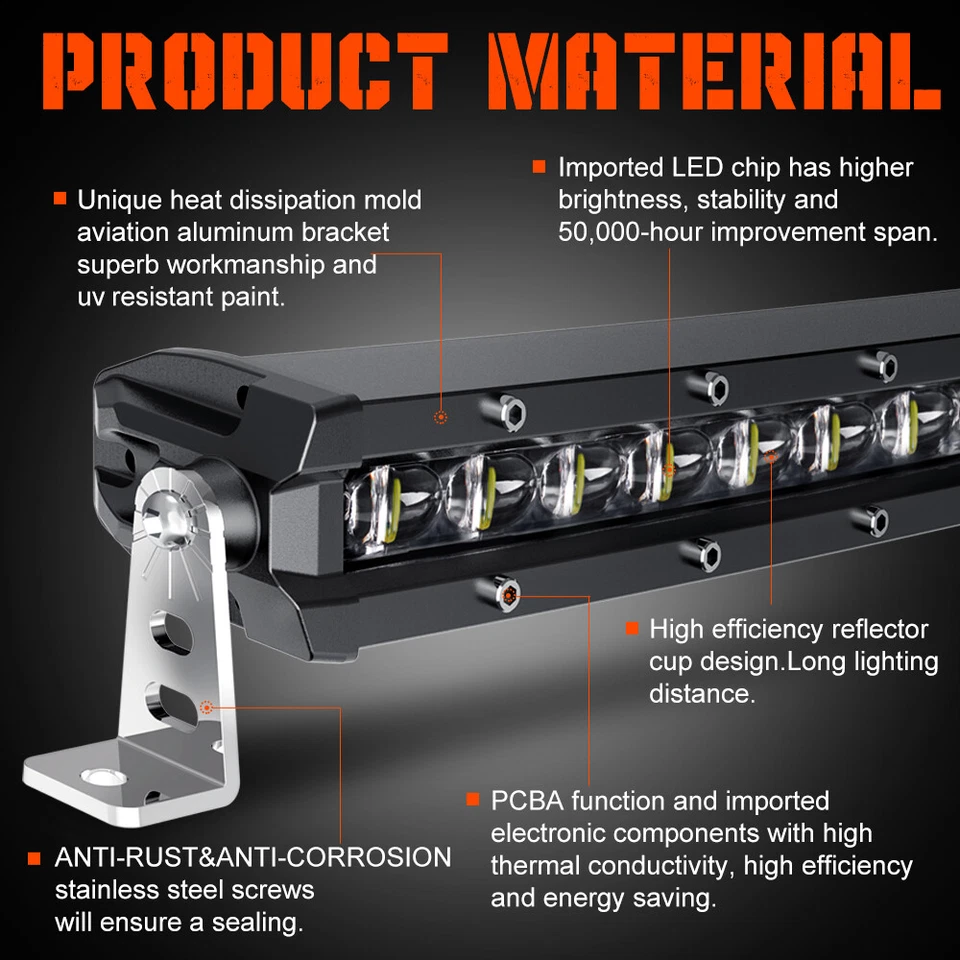 PRODUCT MATERIAL

Unique heat dissipation mold aviation aluminum bracket superb workmanship and uv resistant paint.

Imported LED chip has higher brightness, stability and 50,000-hour improvement span.

High efficiency reflector cup design.Long lighting distance.

PCBA function and imported electronic components with high thermal conductivity, high efficiency and energy saving.

ANTI-RUST&ANTI-CORROSION stainless steel screws will ensure a sealing.