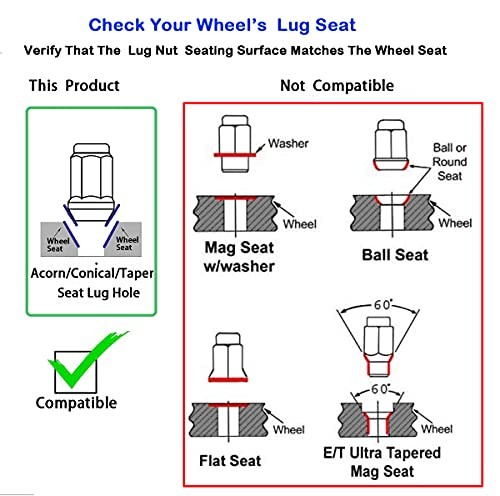 Check Your Wheel's Lug Seat

Verify That The Lug Nut Seating Surface Matches The Wheel Seat

This Product

Wheel Seat

Wheel Seat

Acorn/Conical/Taper Seat Lug Hole

Compatible

Not Compatible

Washer

Wheel

Mag Seat w/washer

Ball or Round Seat

Wheel

Ball Seat

Wheel

Flat Seat

60°

60°

Wheel

E/T Ultra Tapered Mag Seat