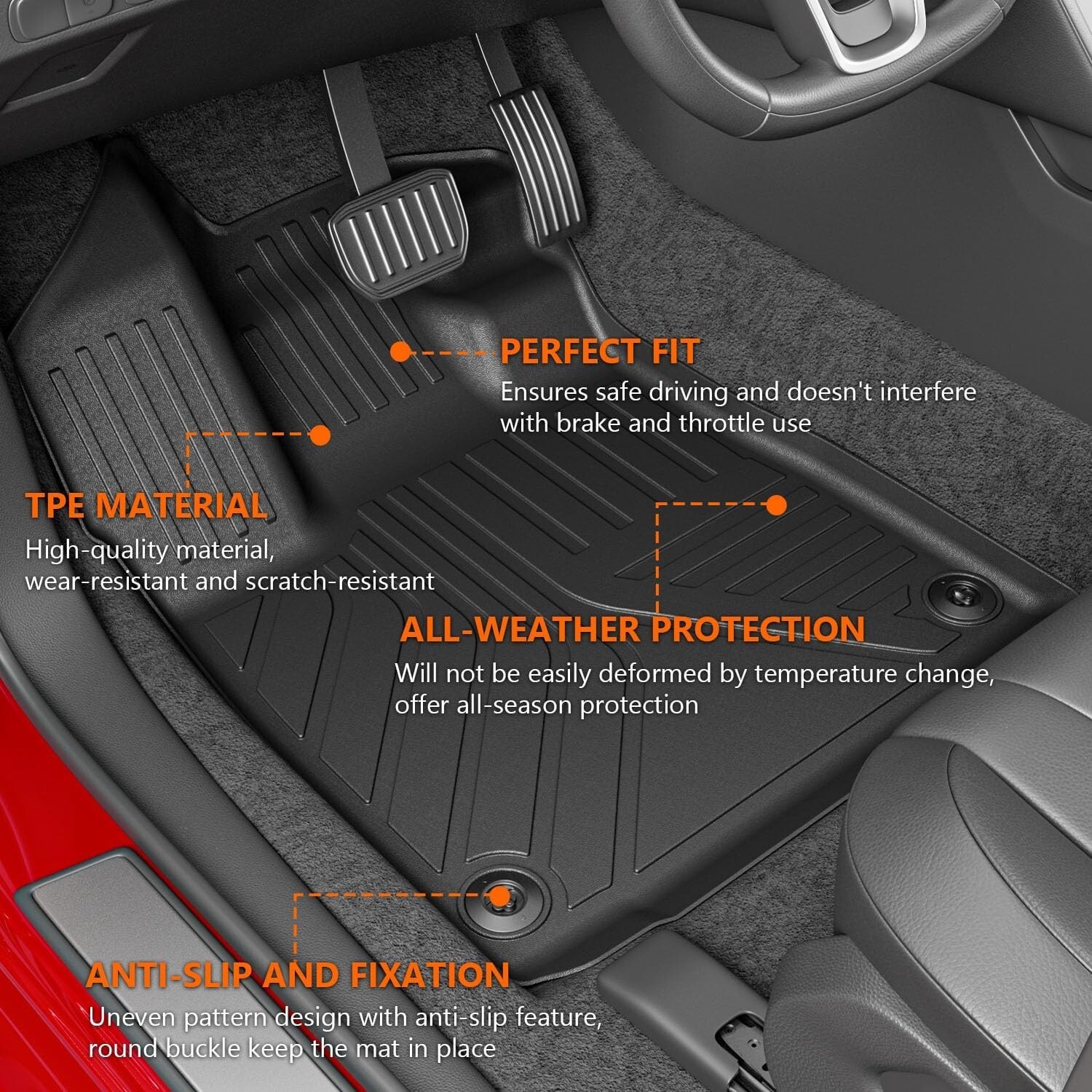 PERFECT FIT
Ensures safe driving and doesn't interfere with brake and throttle use

TPE MATERIAL
High-quality material, wear-resistant and scratch-resistant

ALL-WEATHER PROTECTION
Will not be easily deformed by temperature change, offer all-season protection

ANTI-SLIP AND FIXATION
Uneven pattern design with anti-slip feature, round buckle keep the mat in place