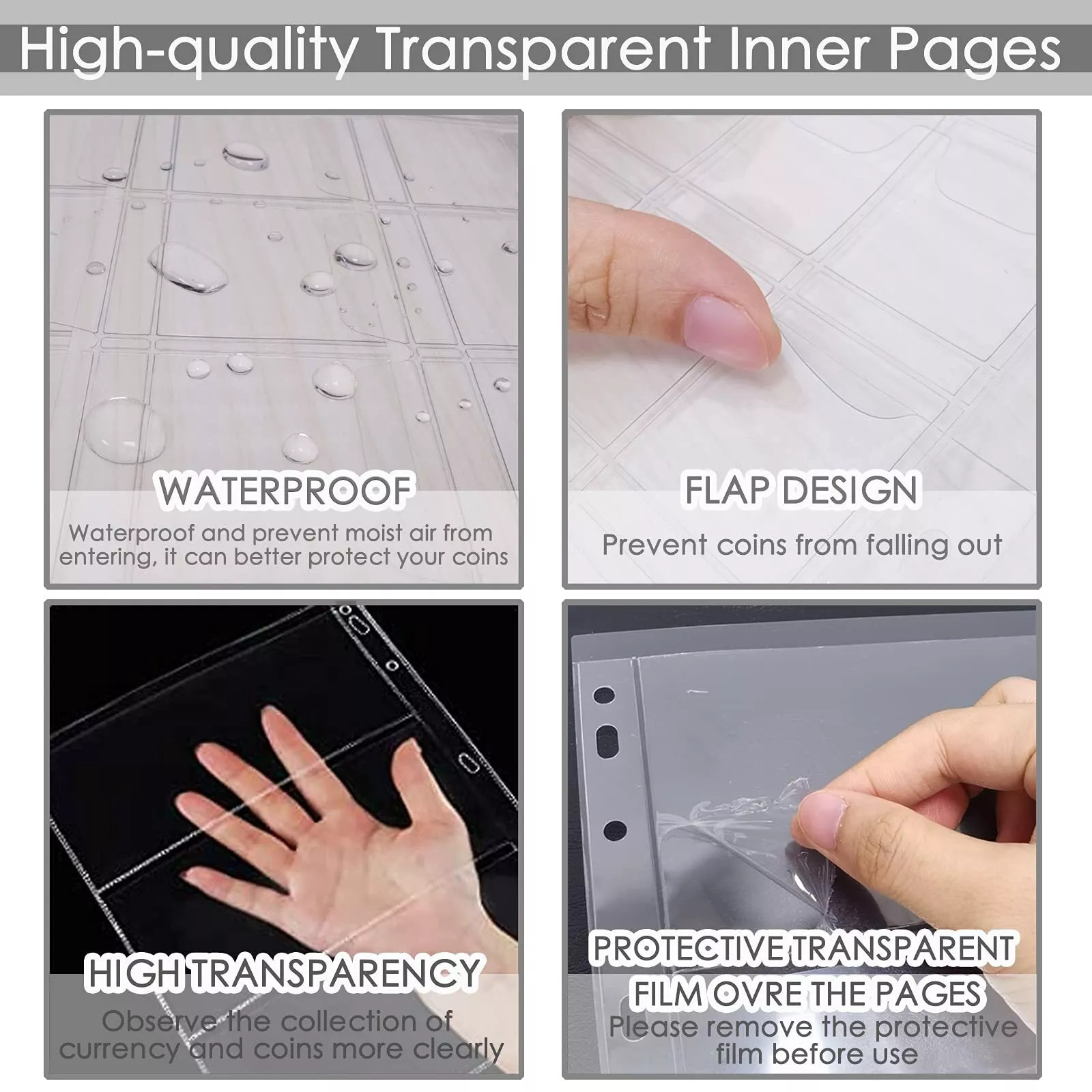 High-quality Transparent Inner Pages

WATERPROOF

Waterproof and prevent moist air from entering, it can better protect your coins

FLAP DESIGN

Prevent coins from falling out

HIGH TRANSPARENCY

Observe the collection of currency and coins more clearly

PROTECTIVE TRANSPARENT FILM OVRE THE PAGES

Please remove the protective film before use