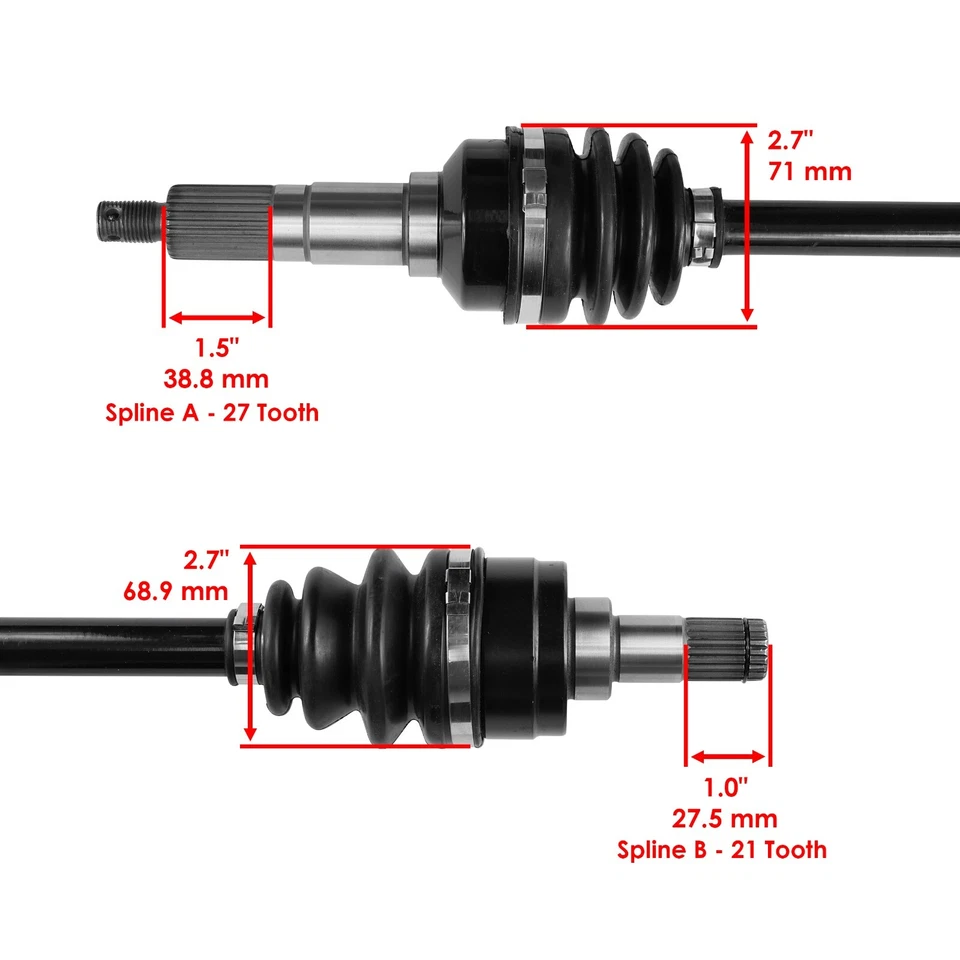 2.7"
71 mm

1.5"
38.8 mm
Spline A - 27 Tooth

2.7"
68.9 mm

1.0"
27.5 mm
Spline B - 21 Tooth