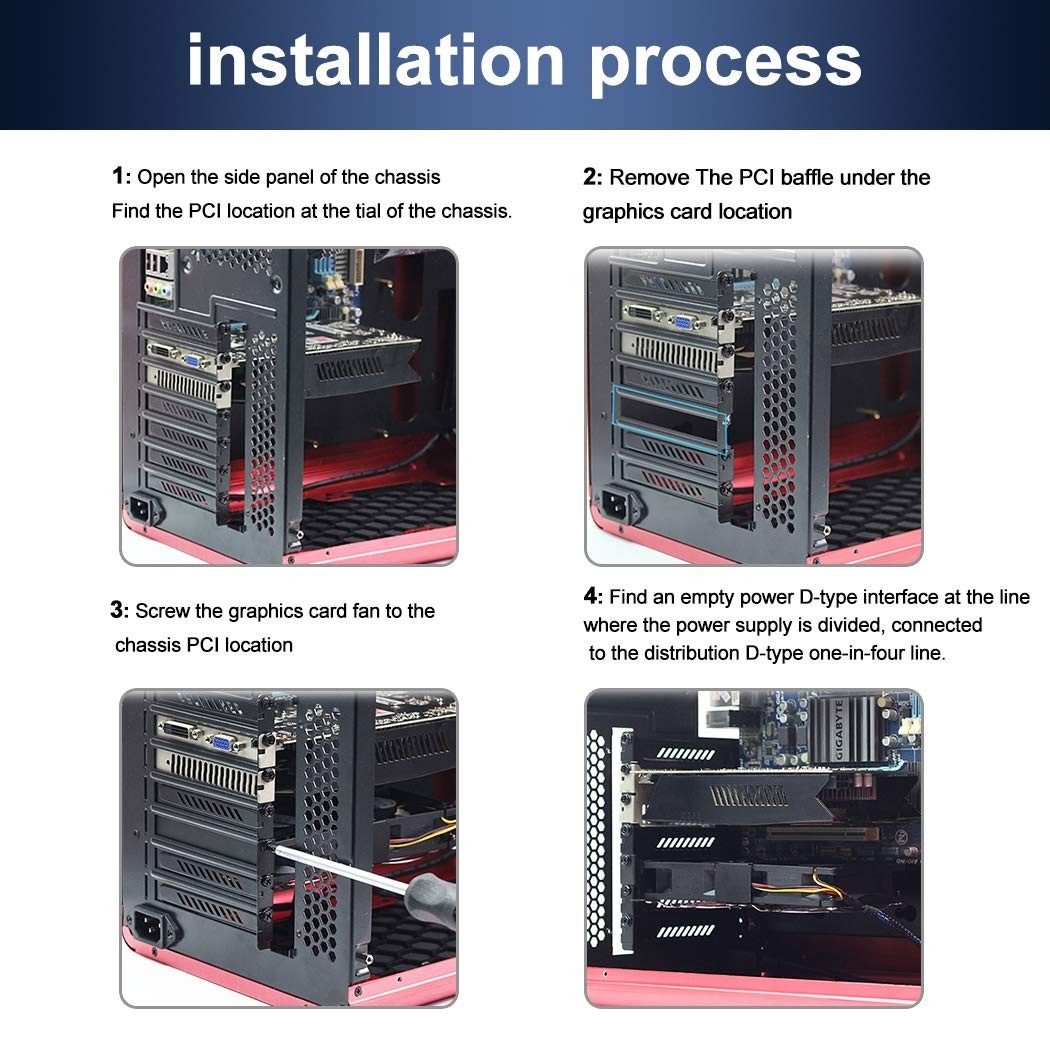 installation process

1: Open the side panel of the chassis
Find the PCI location at the tial of the chassis.

2: Remove The PCI baffle under the graphics card location

3: Screw the graphics card fan to the chassis PCI location

4: Find an empty power D-type interface at the line where the power supply is divided, connected to the distribution D-type one-in-four line.

GIGABYTE