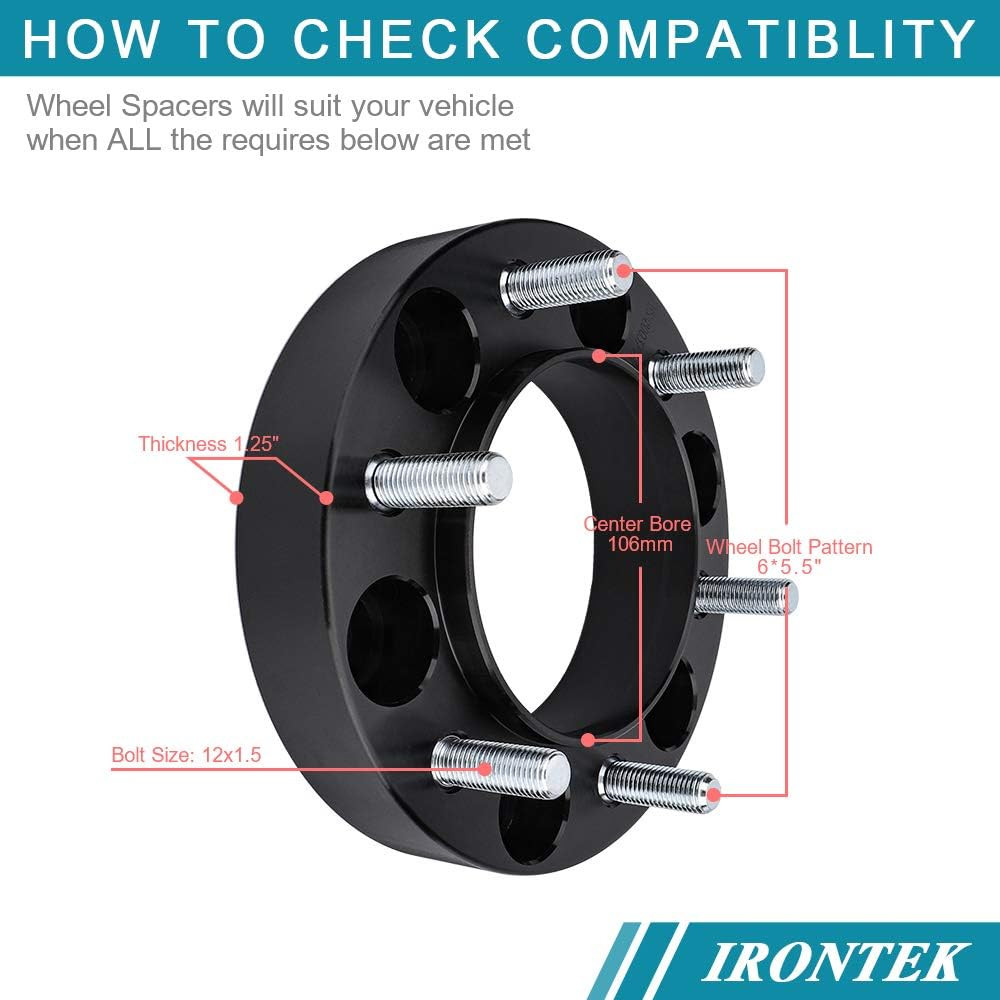 HOW TO CHECK COMPATIBLITY

Wheel Spacers will suit your vehicle when ALL the requires below are met

Thickness 1.25"

Center Bore 106mm

Wheel Bolt Pattern 6*5.5"

Bolt Size: 12x1.5

IRONTEK